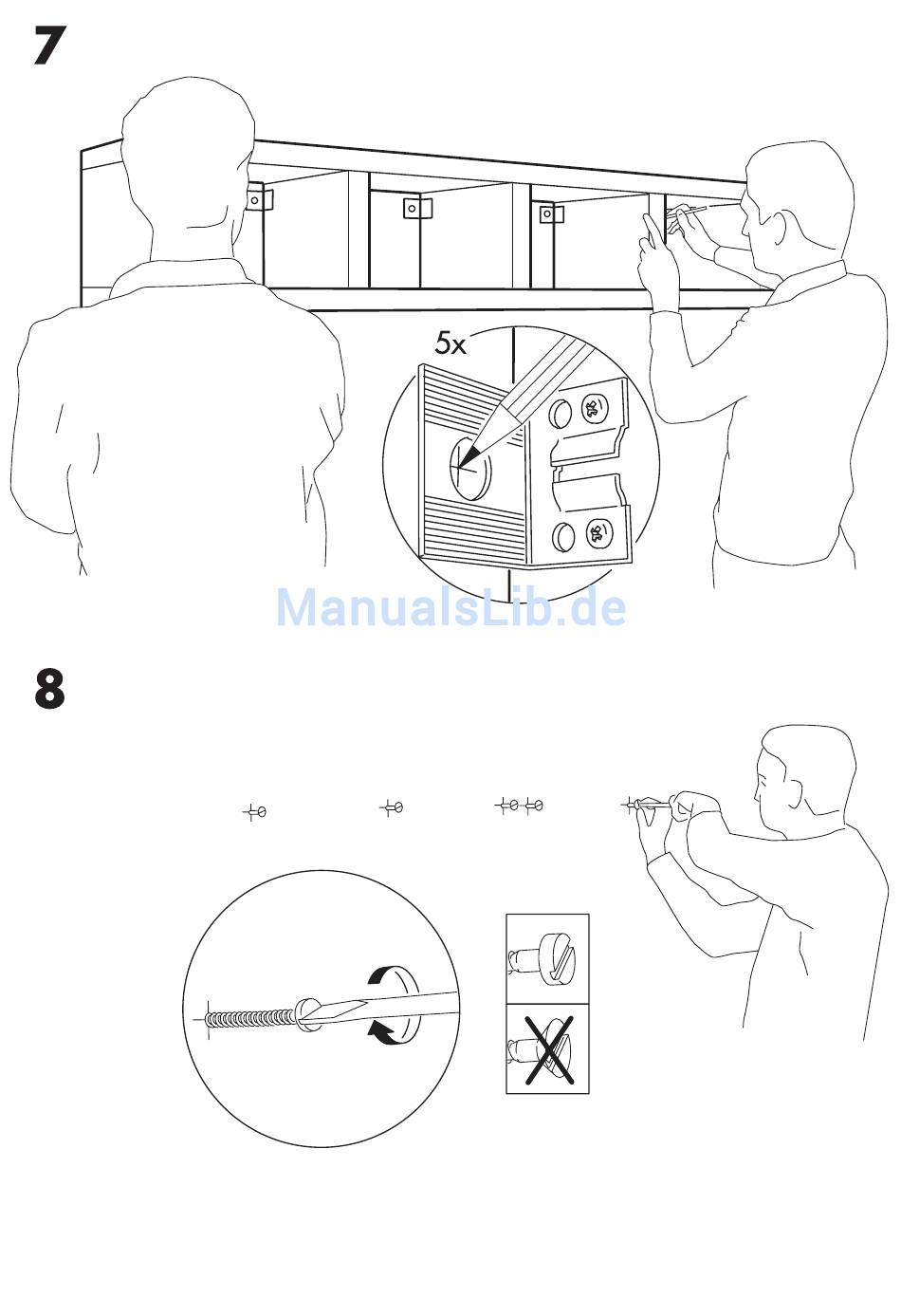 7

5x

ManualsLib.de

8