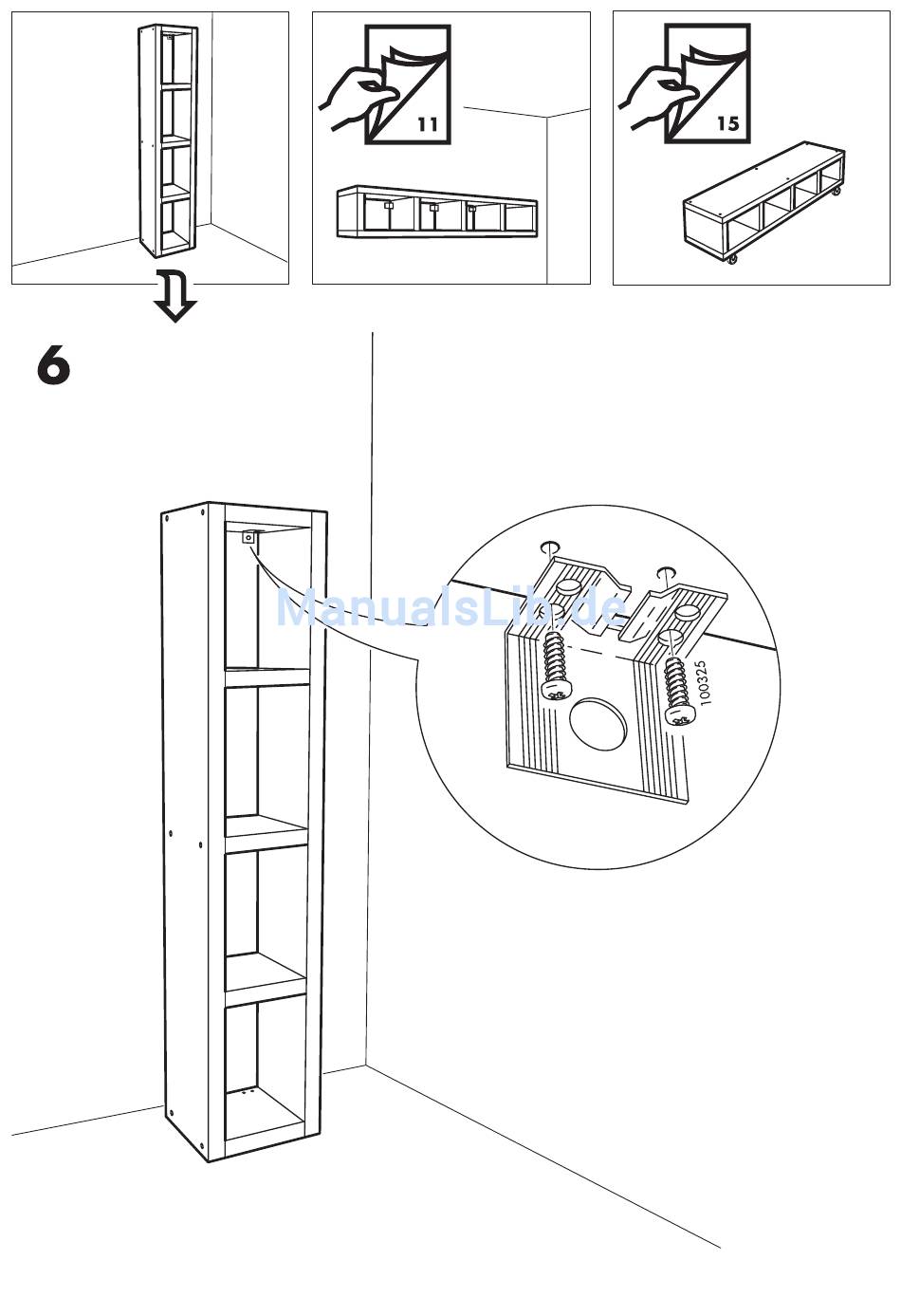 11

15

6

ManualsLib.de

100325