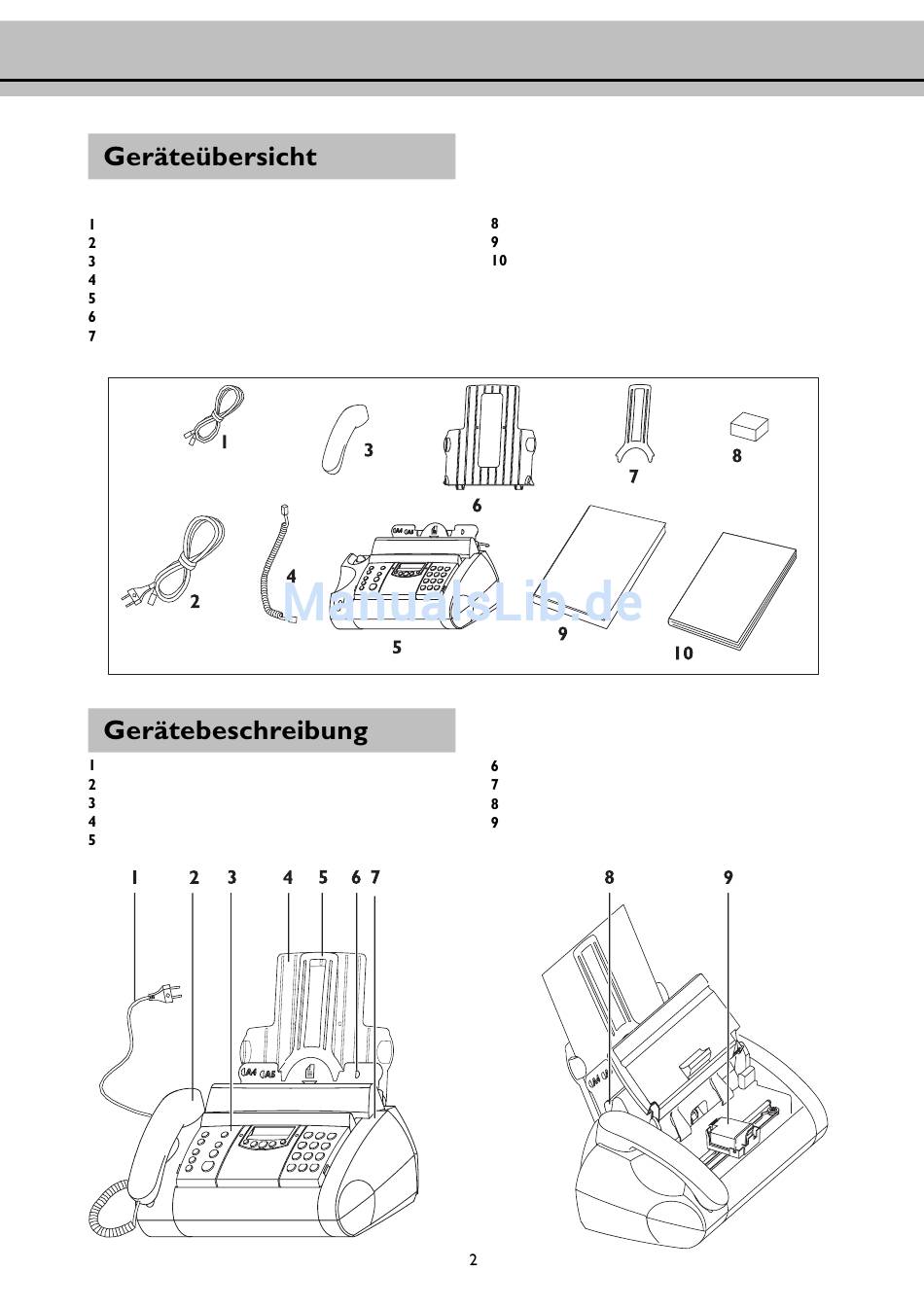 Geräteübersicht

1
2
3
4
5
6
7

8
9
10

1 3 6 7 8
2 4 5 9 10

ManualsLib.de

Gerätebeschreibung

1
2
3
4
5

6
7
8
9

1 2 3 4 5 6 7

8 9

2