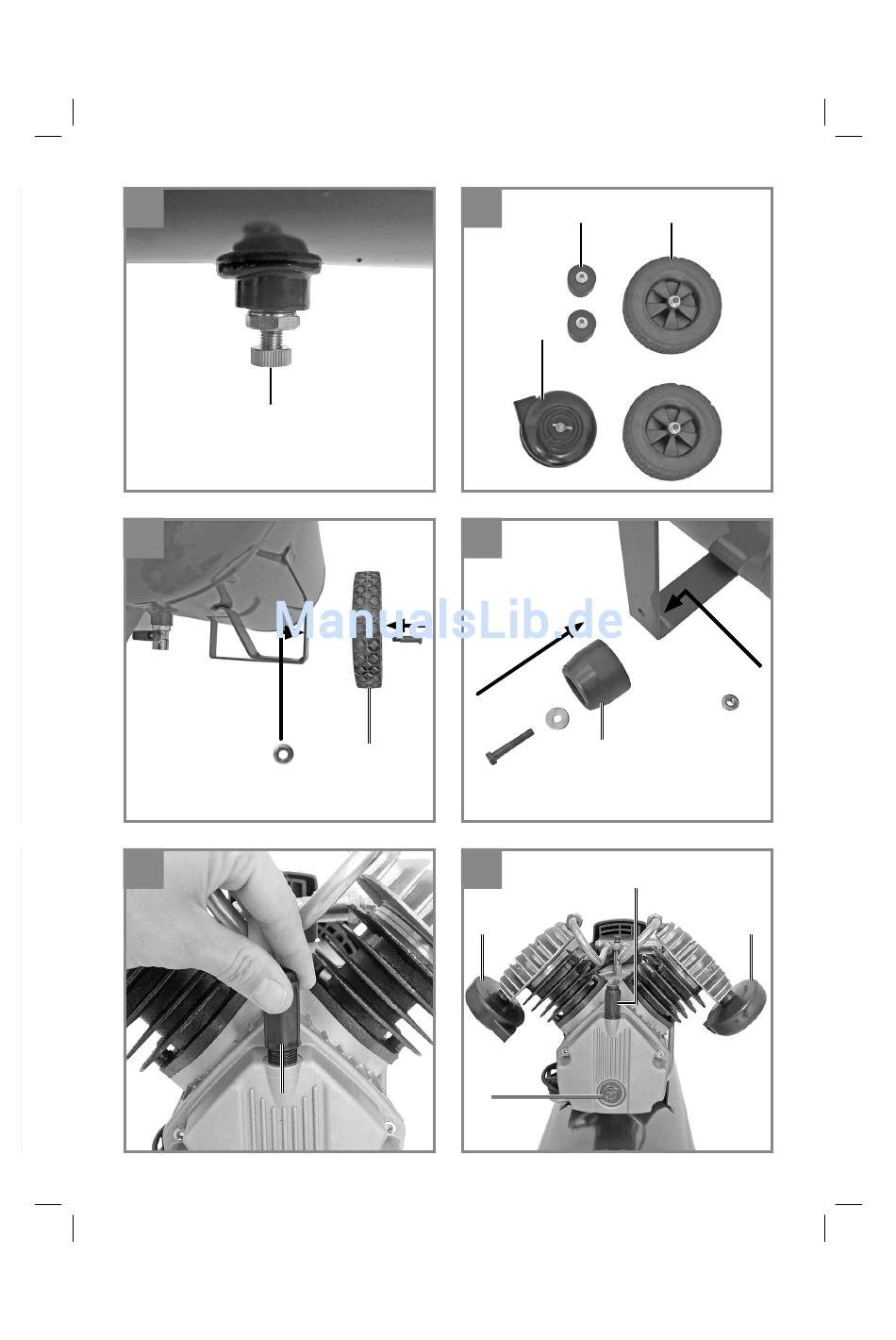 ManualsLib.de