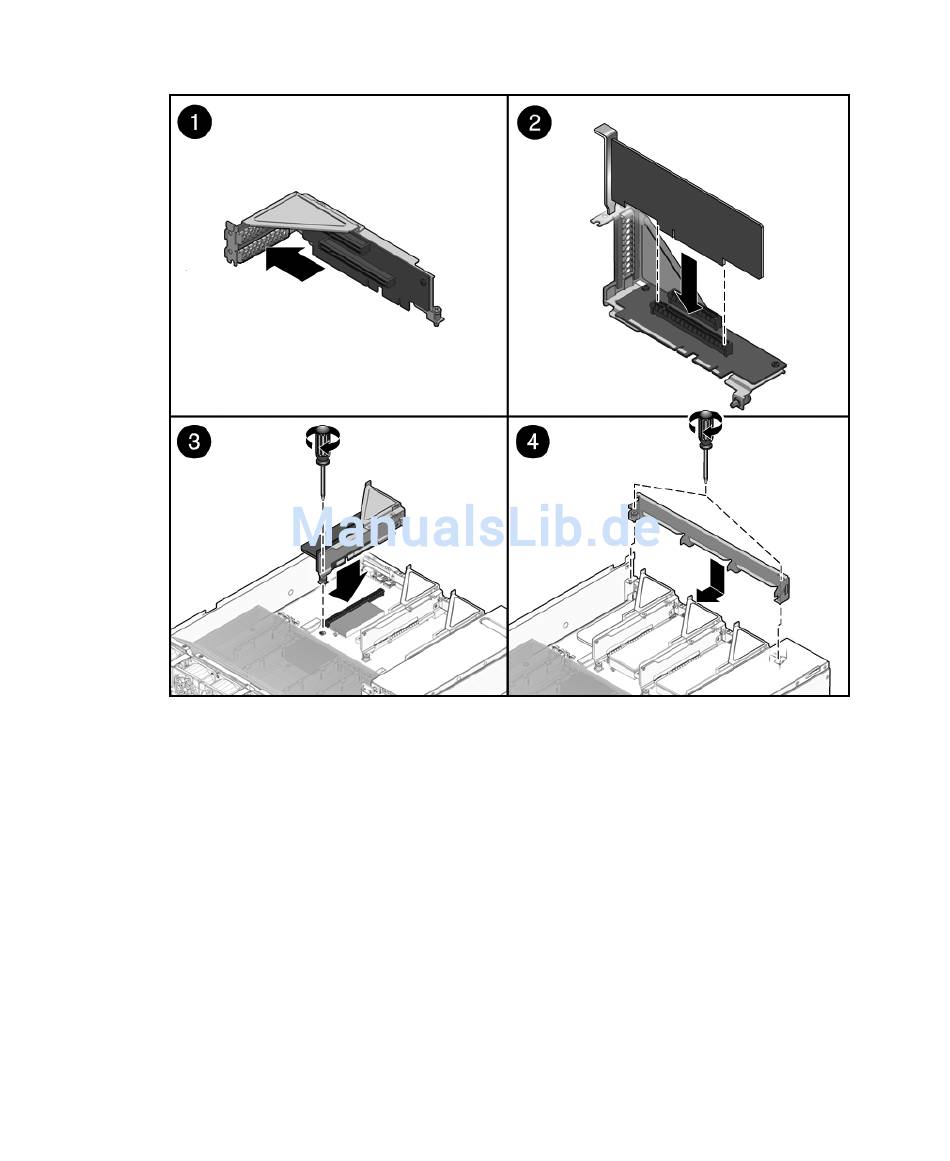 1
2
3
4
ManualsLib.de