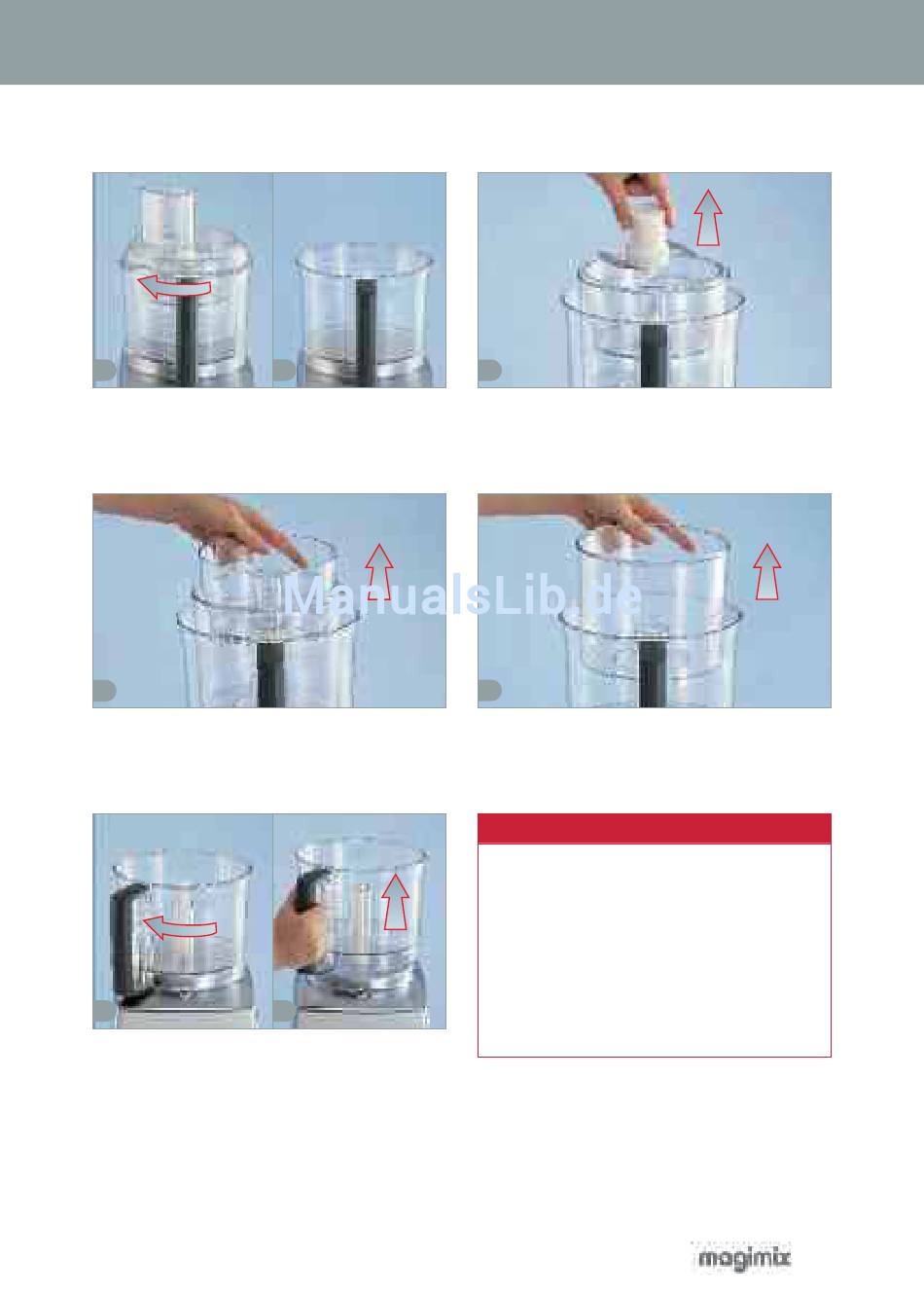 ManualsLib.de

magimix