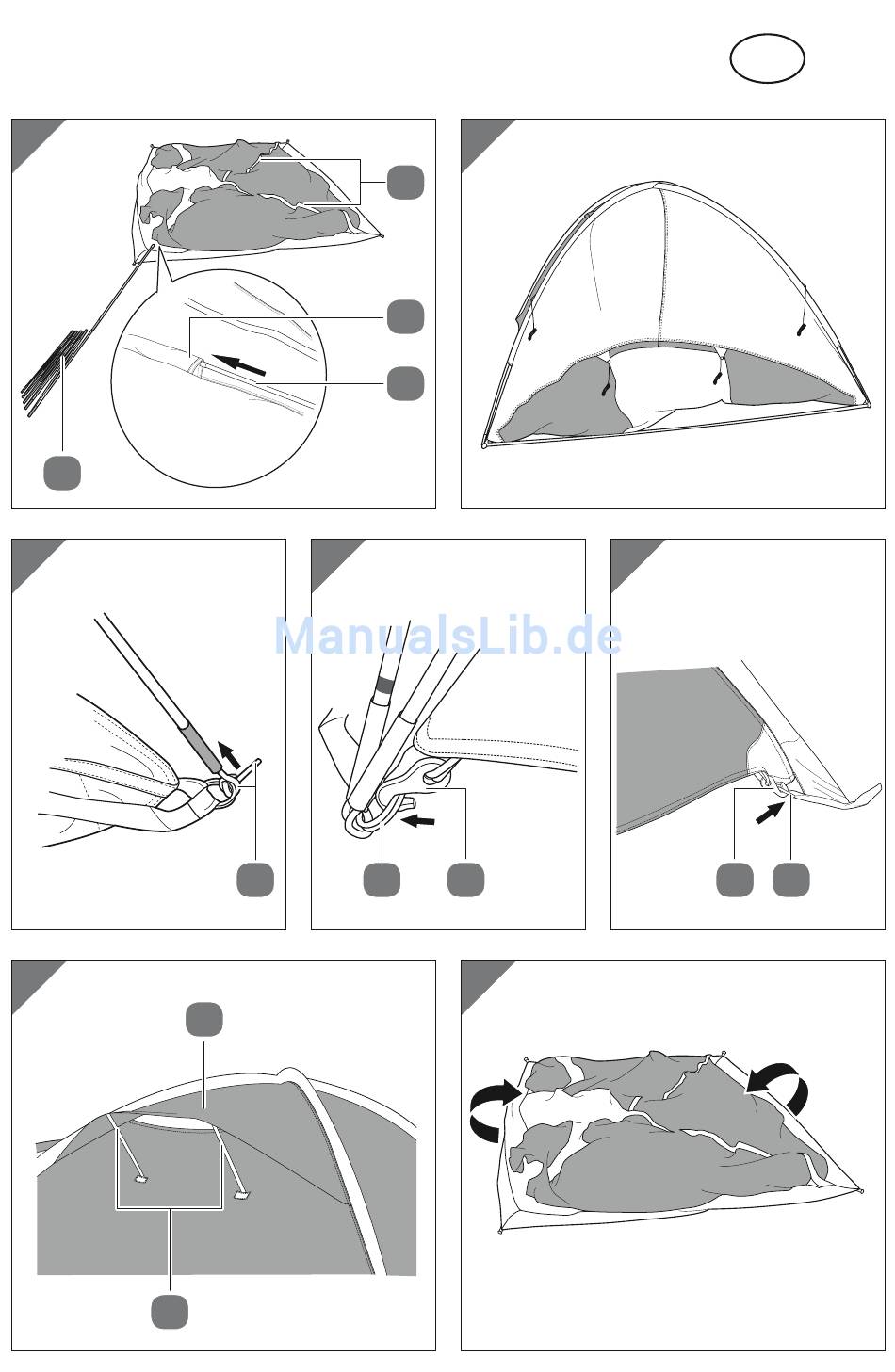 ManualsLib.de