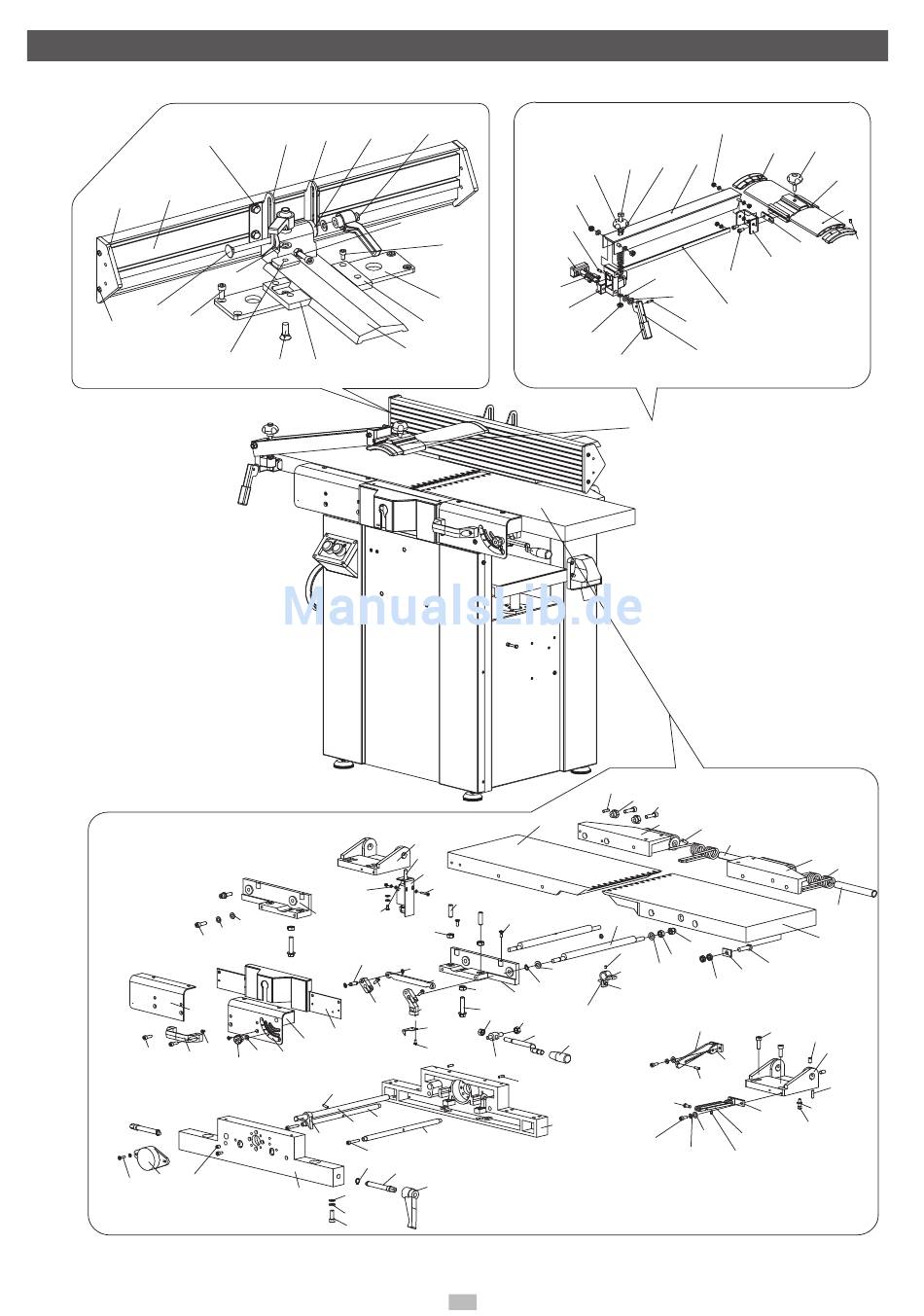 ManualsLib.de