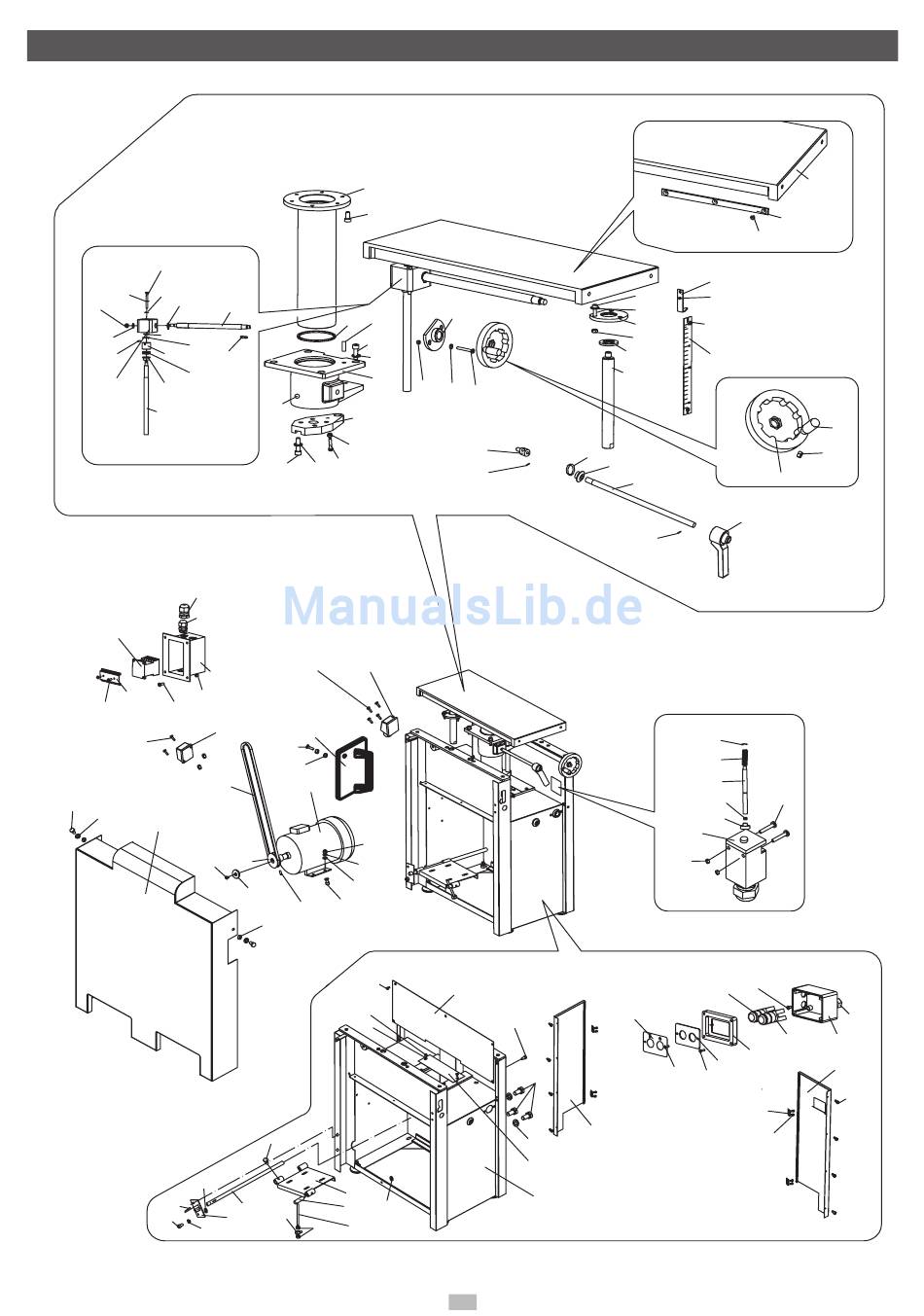 ManualsLib.de