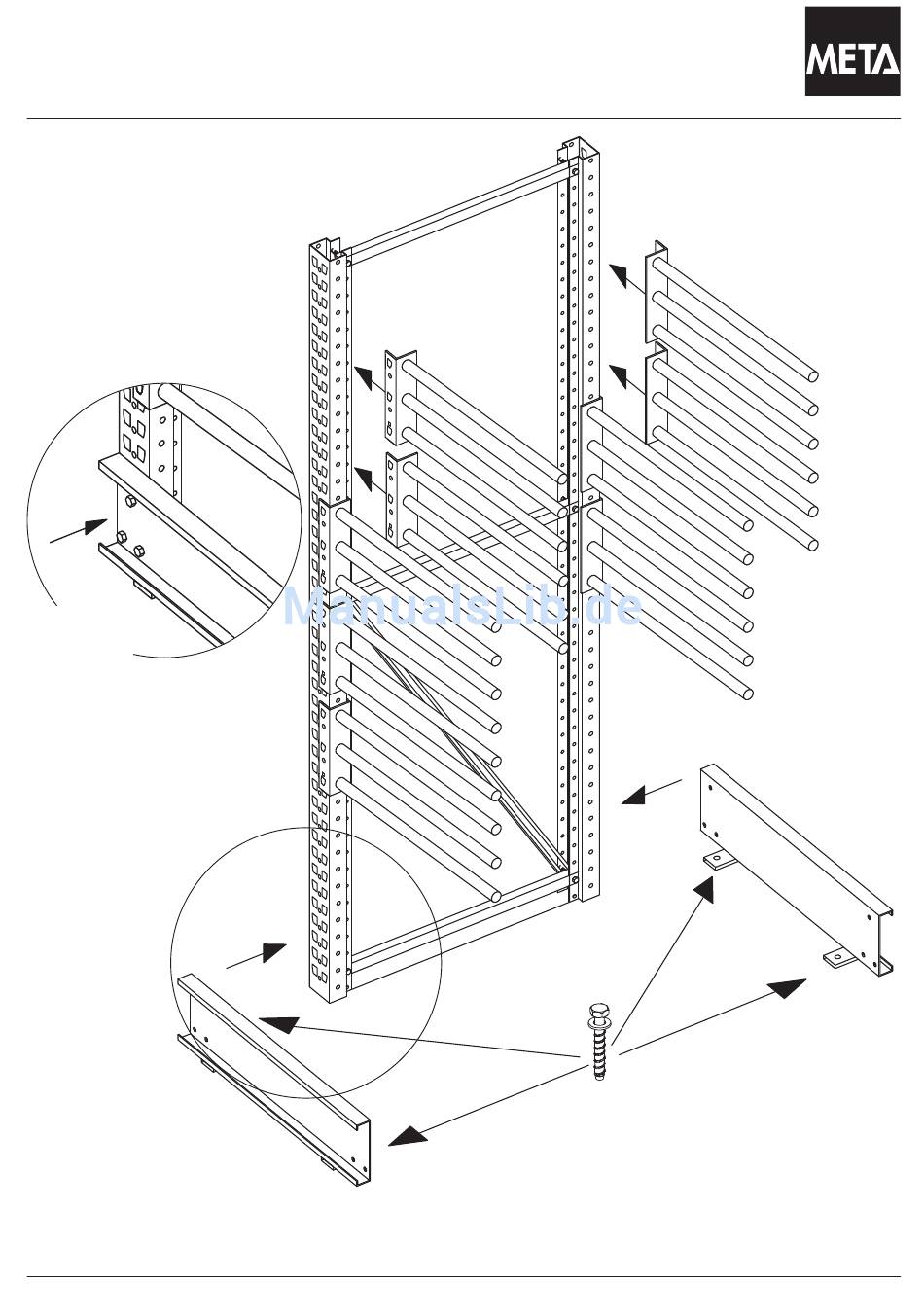 META

ManualsLib.de