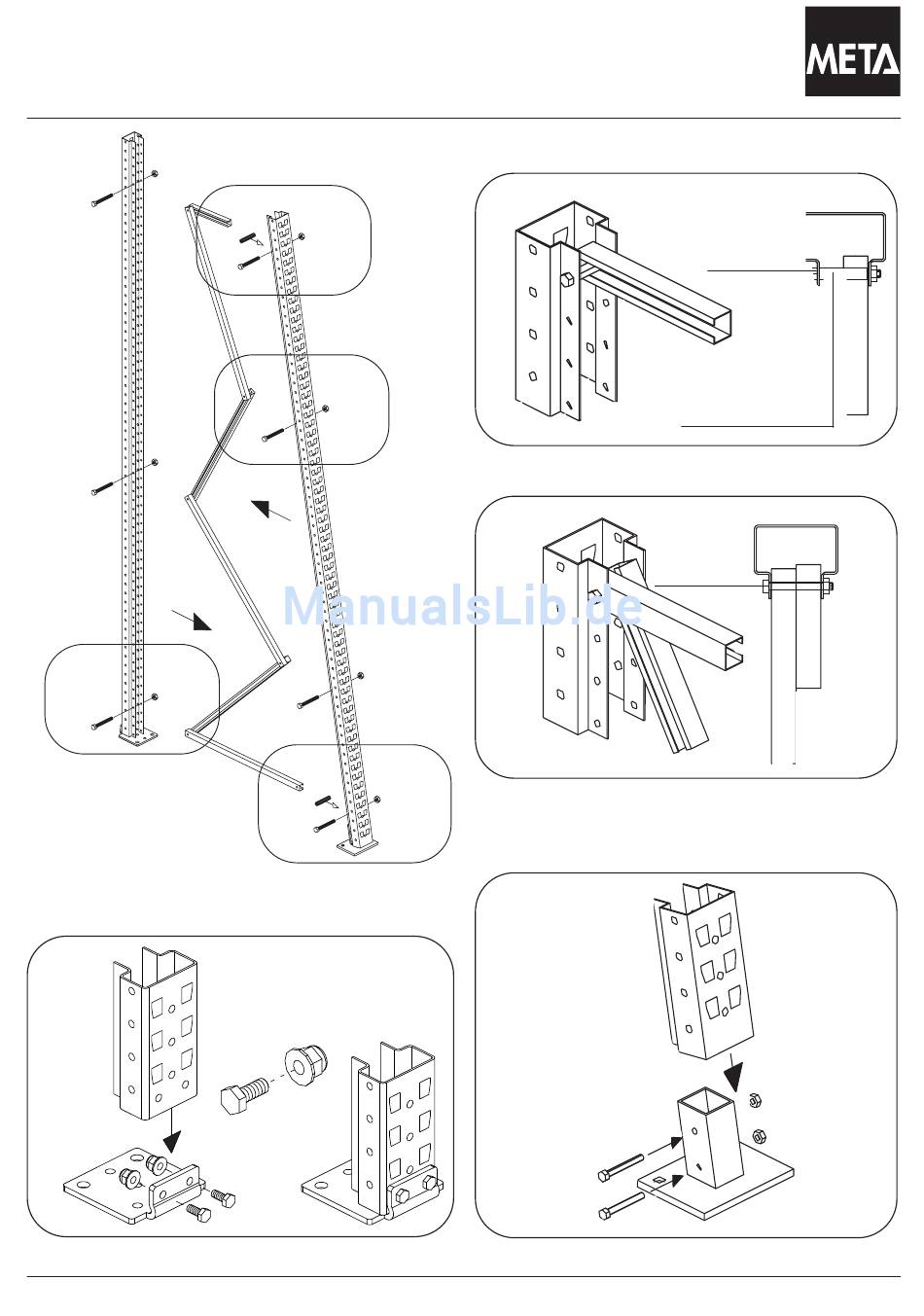 META

ManualsLib.de