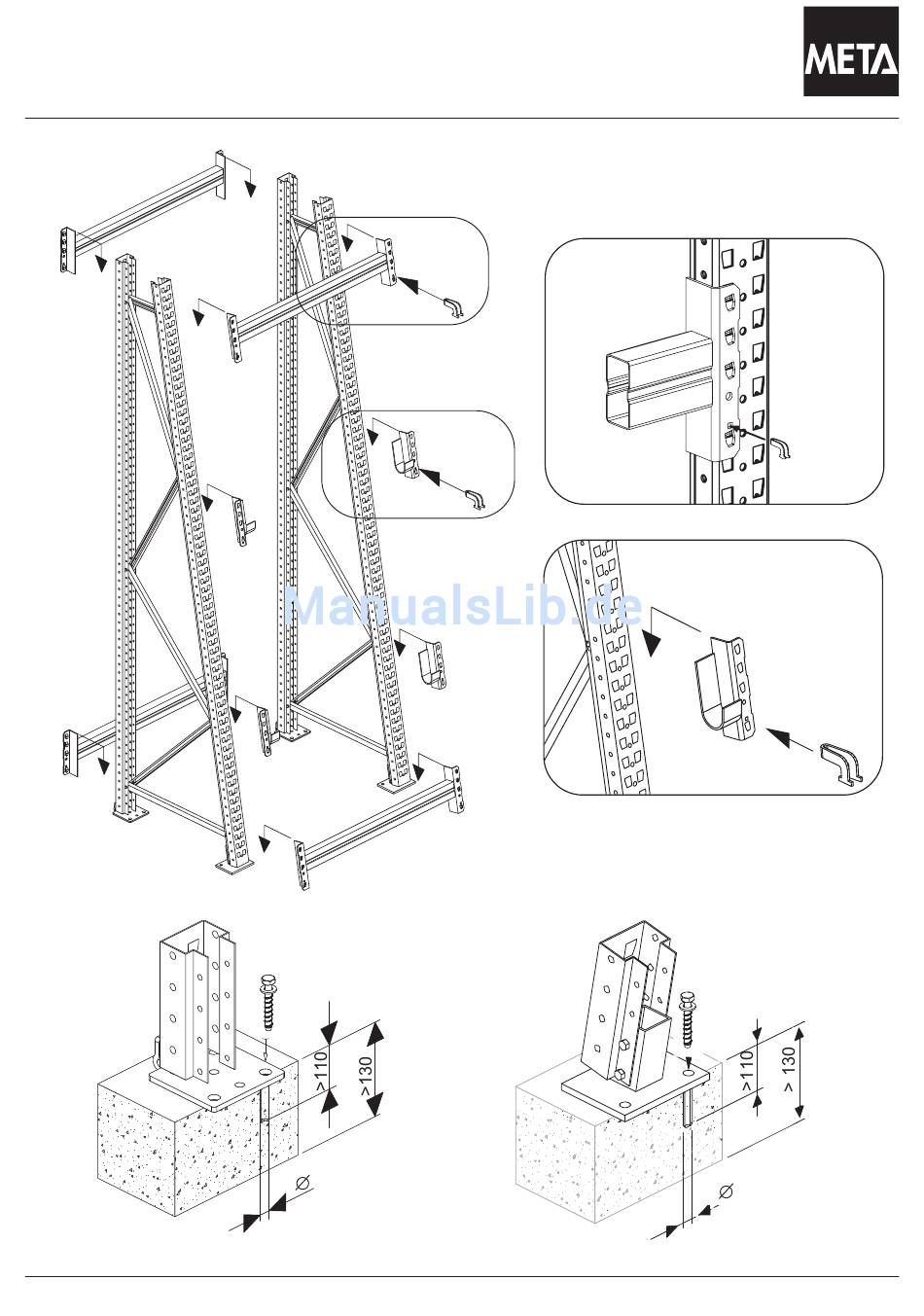 META

ManualsLib.de

>110
>130
Ø

>110
> 130
Ø