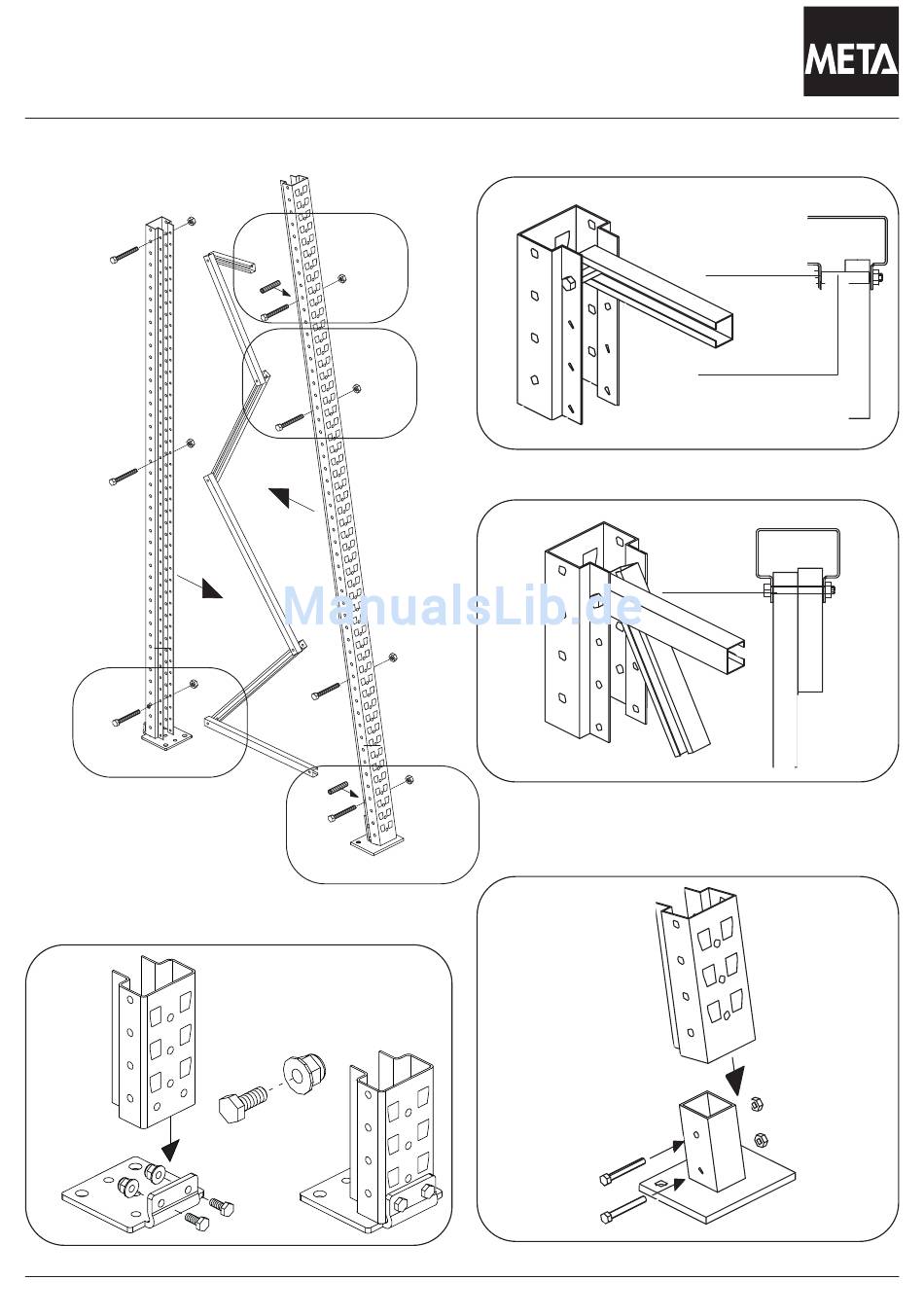 META

ManualsLib.de