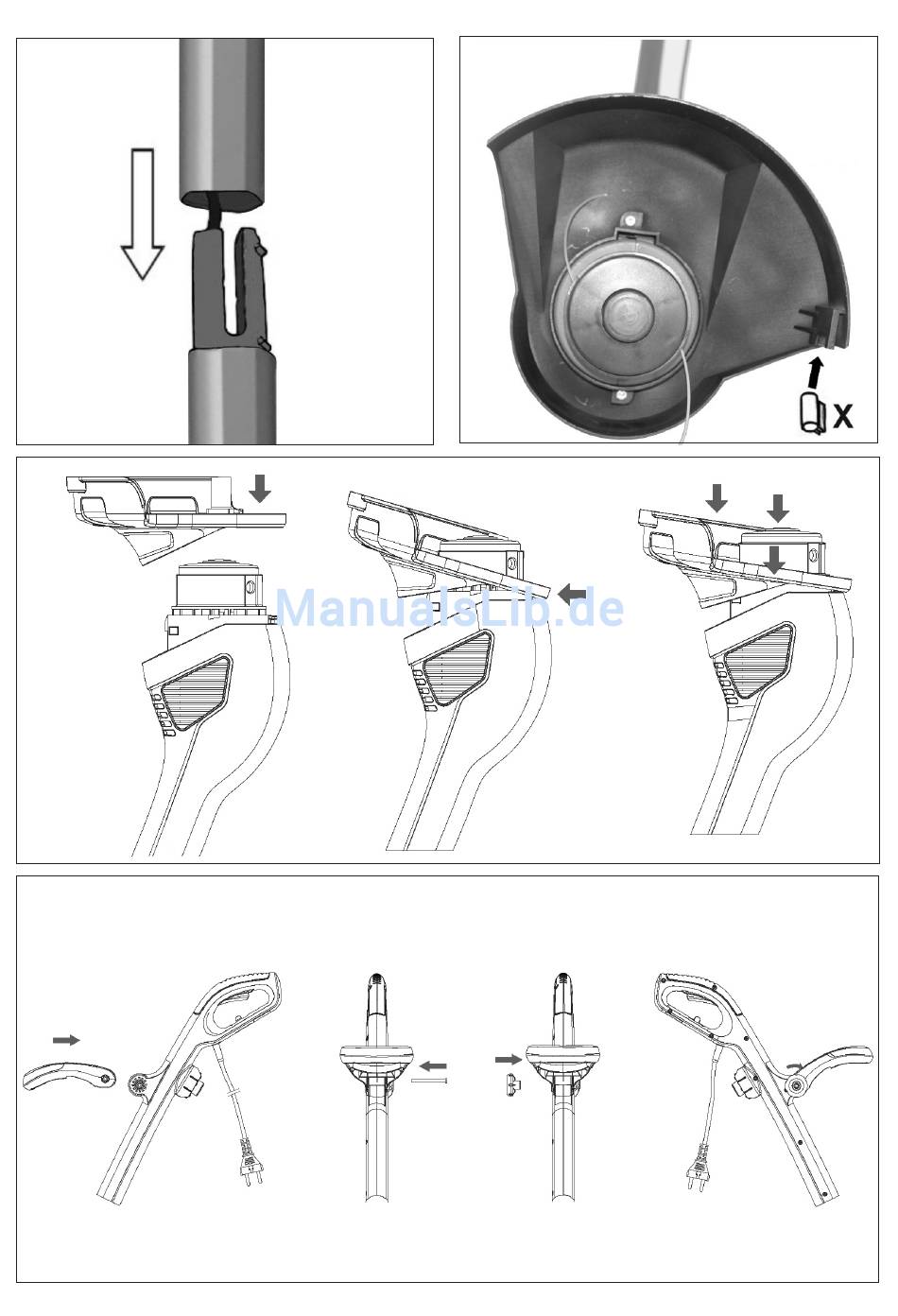 X

ManualsLib.de