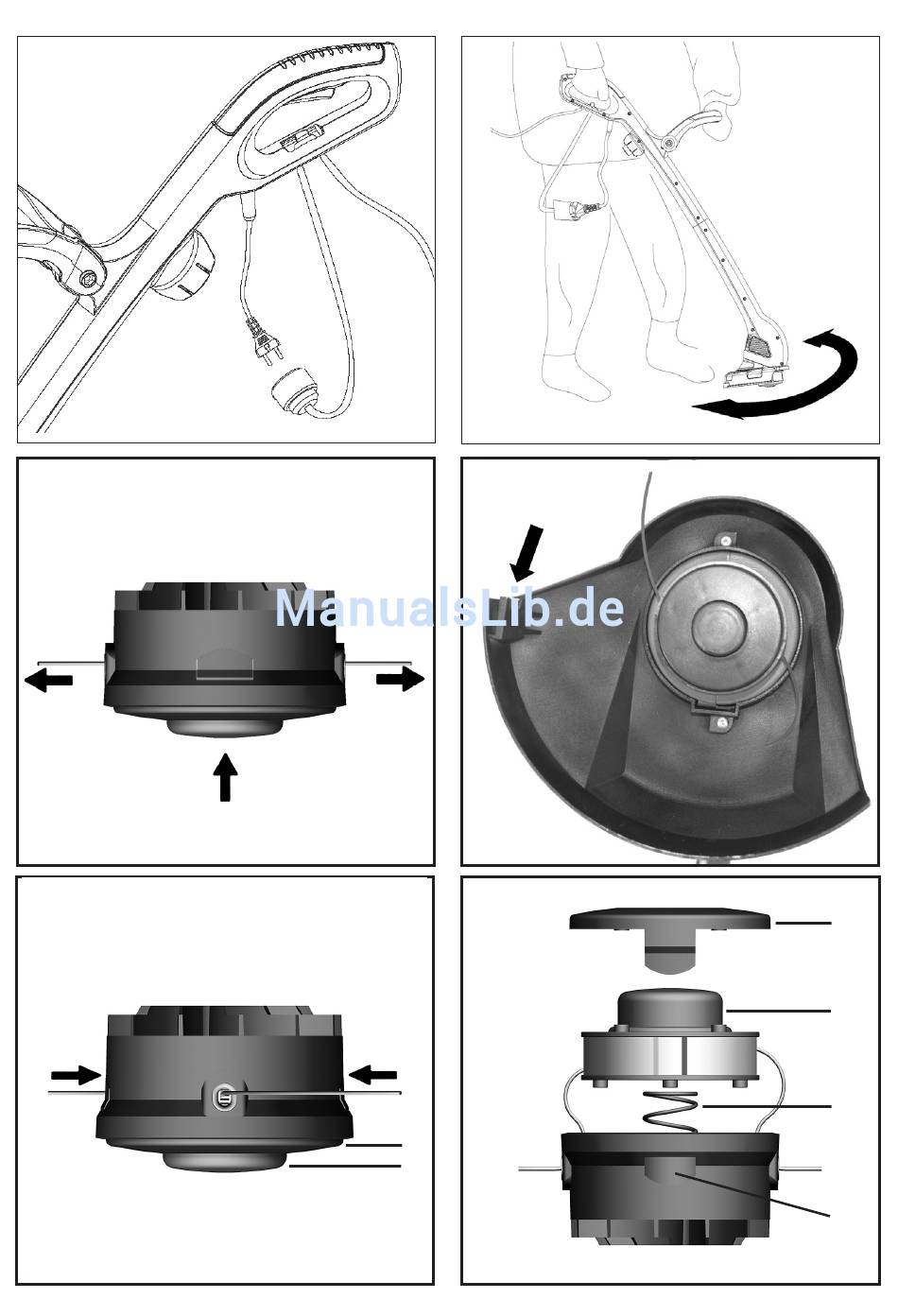 ManualsLib.de