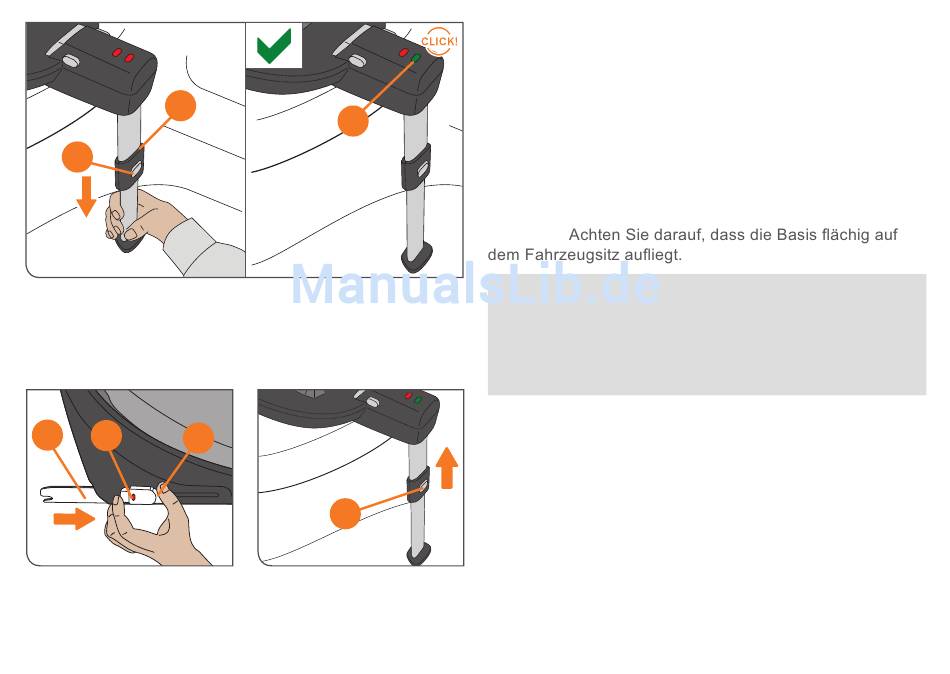 CLICK!

Achten Sie darauf, dass die Basis flächig auf dem Fahrzeugsitz aufliegt.

ManualsLib.de