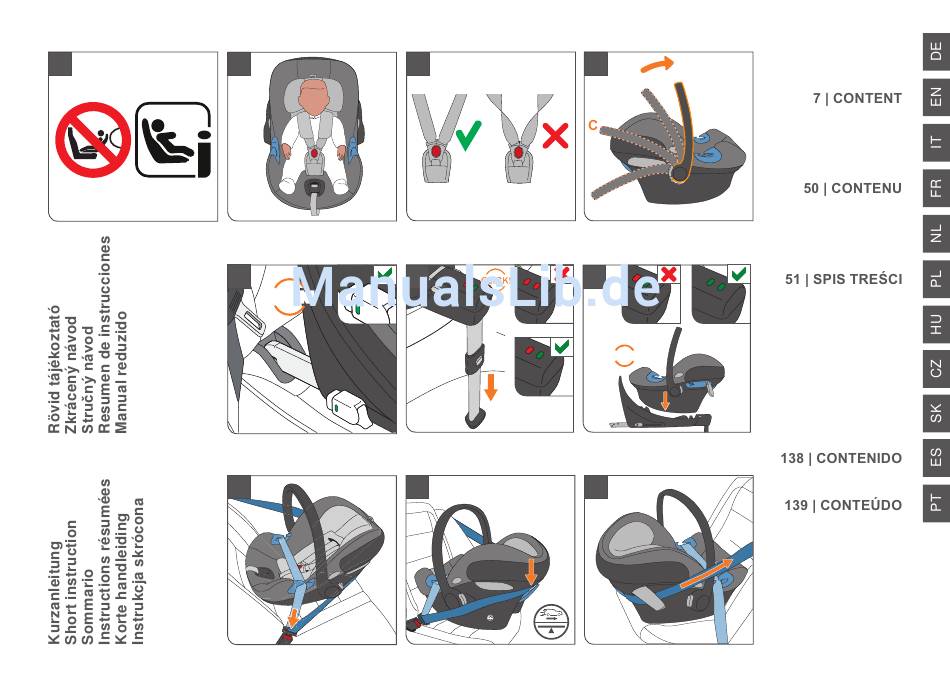 Kurzanleitung
Short instruction
Sommario
Instructions résumées
Korte handleiding
Instrukcja skrócona

Rövid tájékoztató
Zkrácený návod
Stručný návod
Resumen de instrucciones
Manual reduzido

C

ManualsLib.de

7 | CONTENT

50 | CONTENU

51 | SPIS TREŚCI

138 | CONTENIDO

139 | CONTEÚDO

DE
EN
IT
FR
NL
PL
HU
CZ
SK
ES
PT