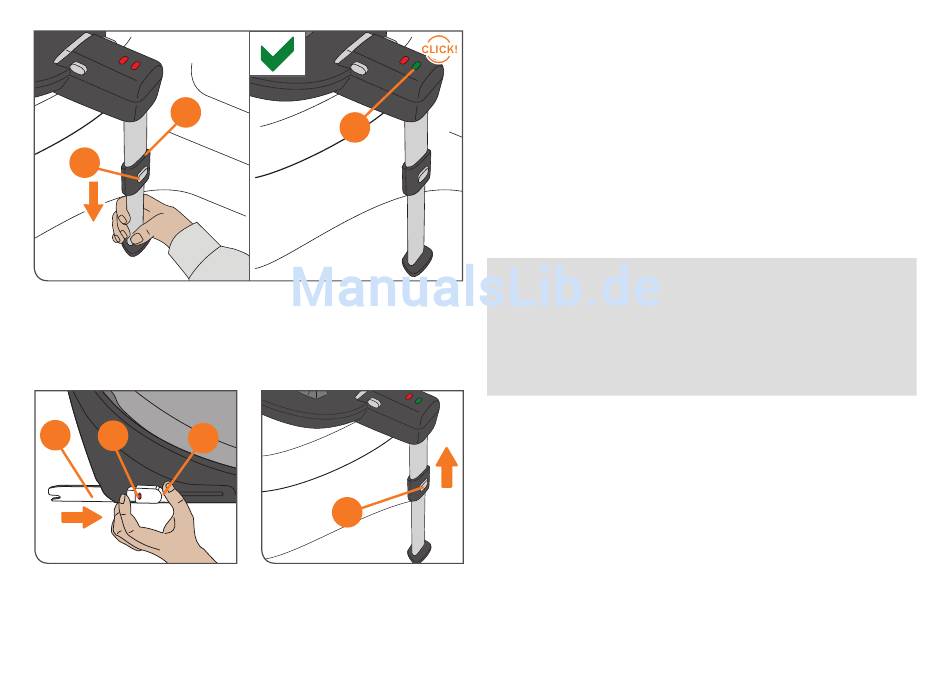 CLICK!

ManualsLib.de