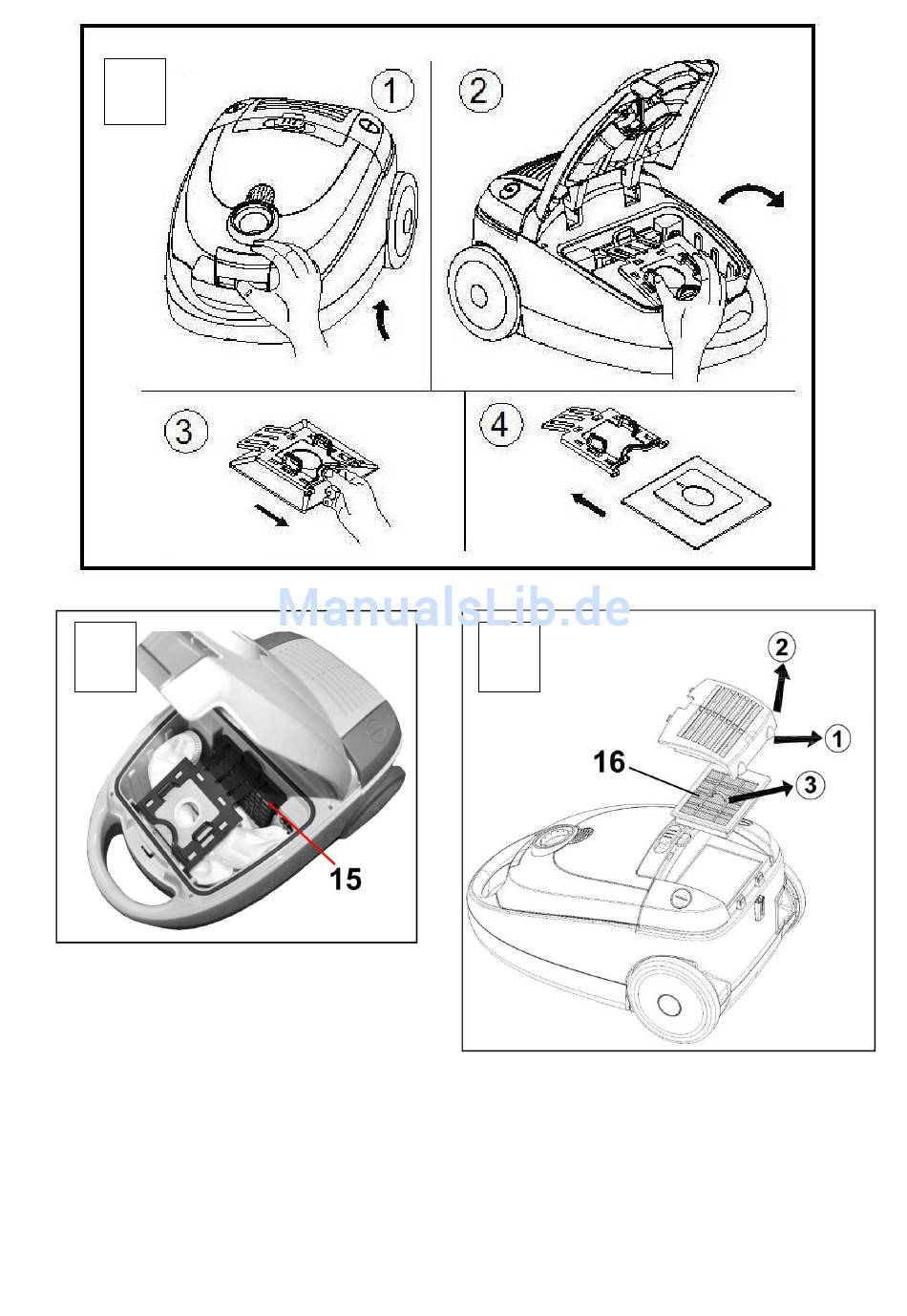 1
2
3
4

ManualsLib.de

15

2
1
16
3