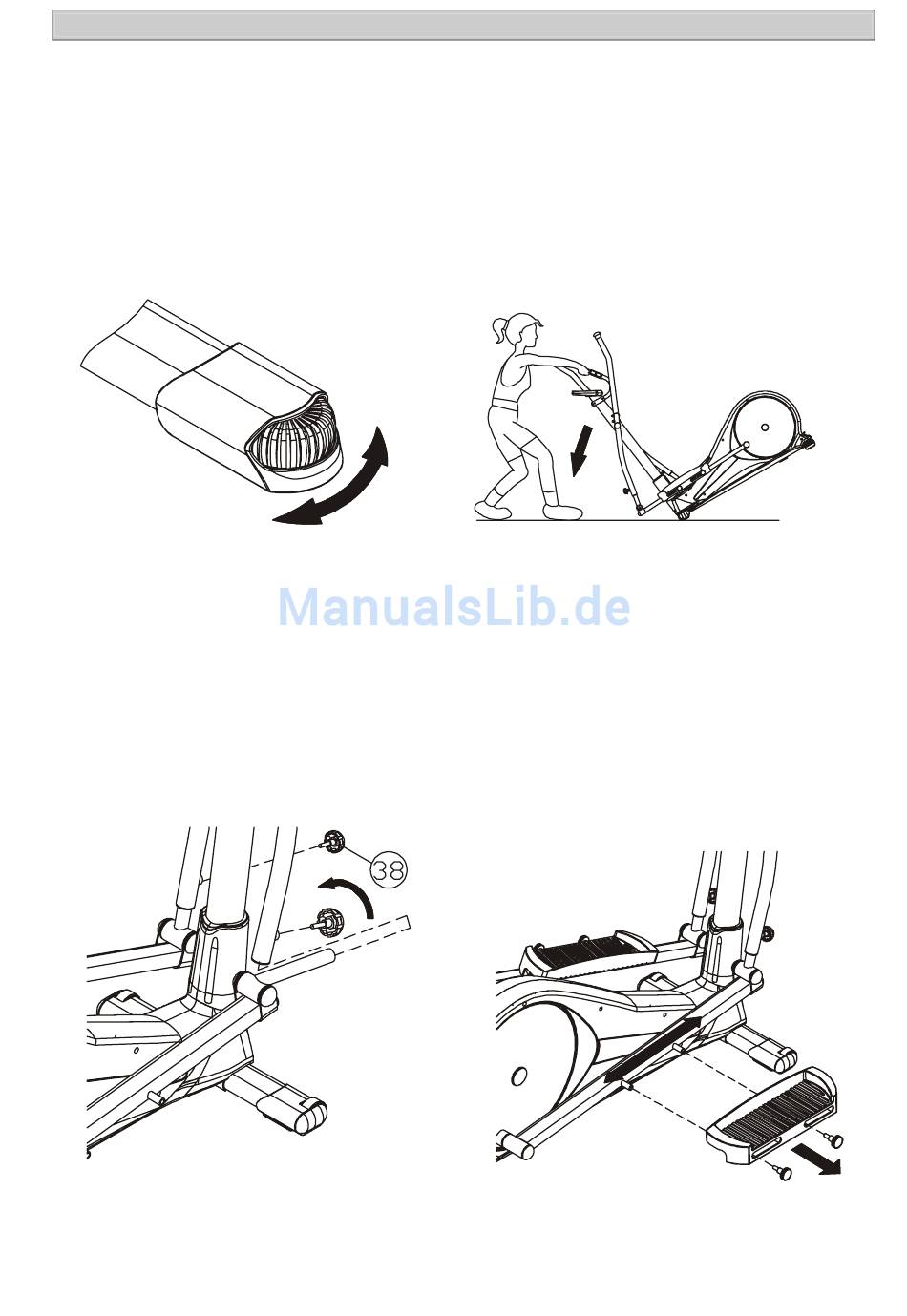 ManualsLib.de

38