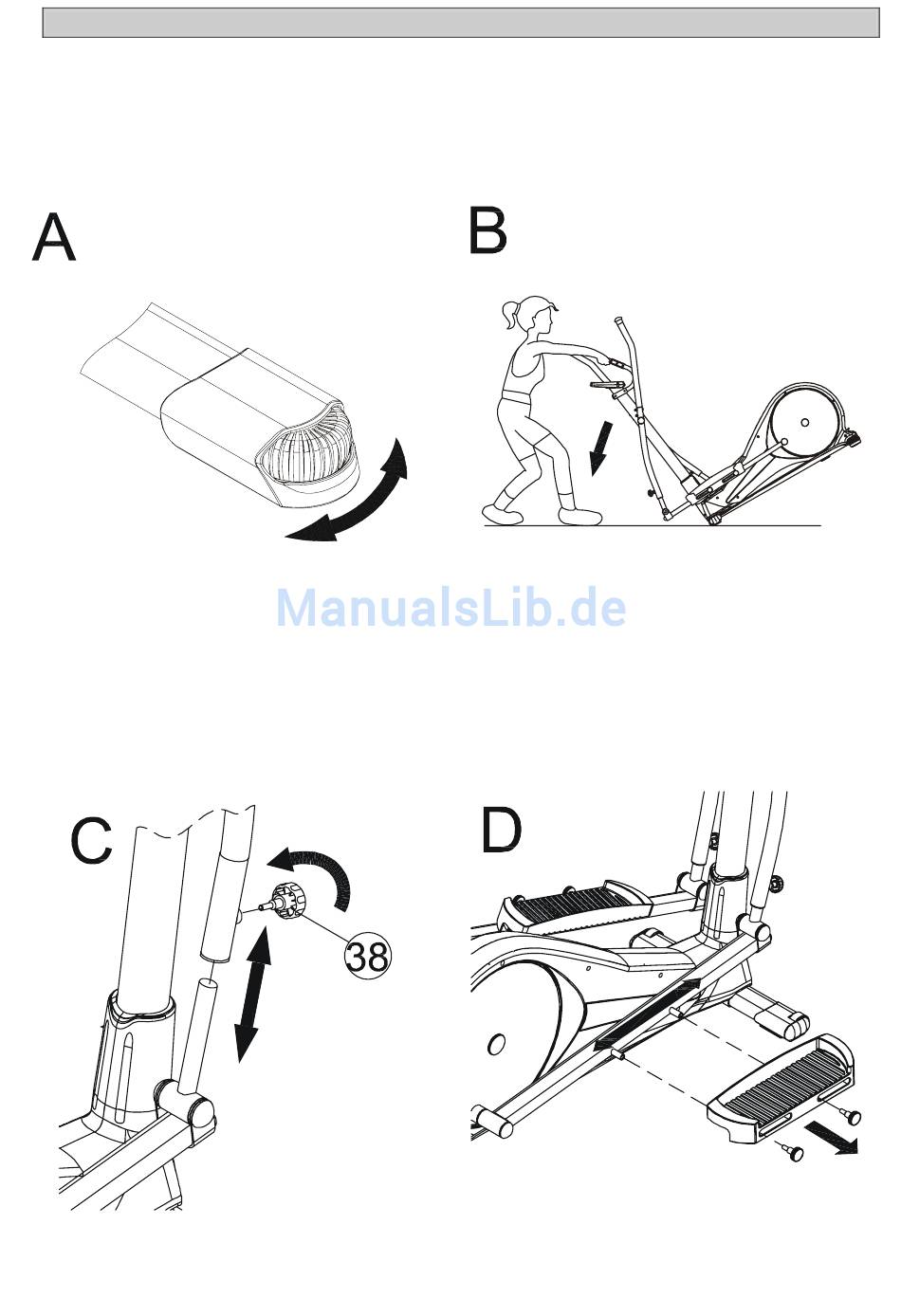 A

B

ManualsLib.de

C

38

D