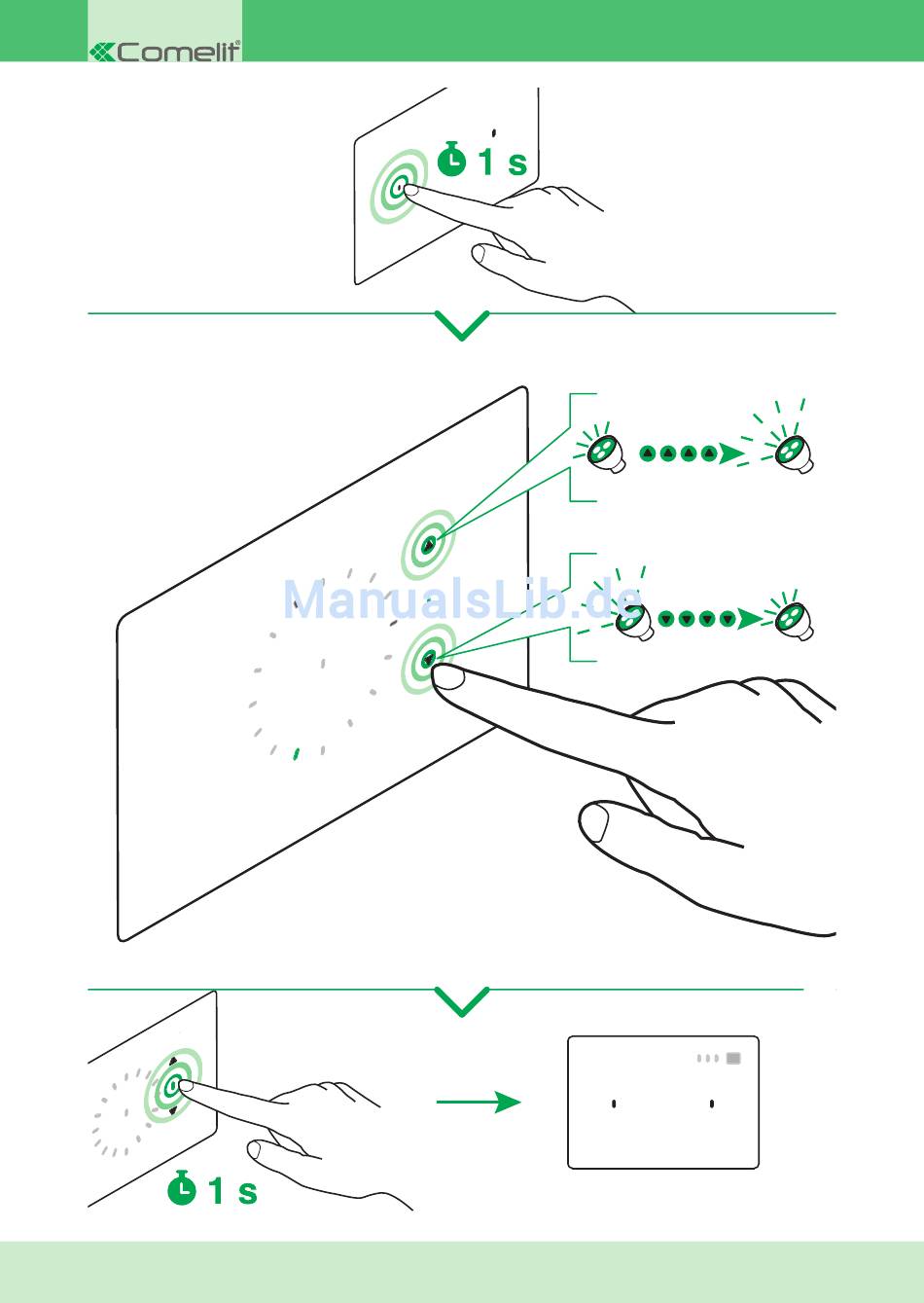 Comelit

1 s

ManualsLib.de

1 s