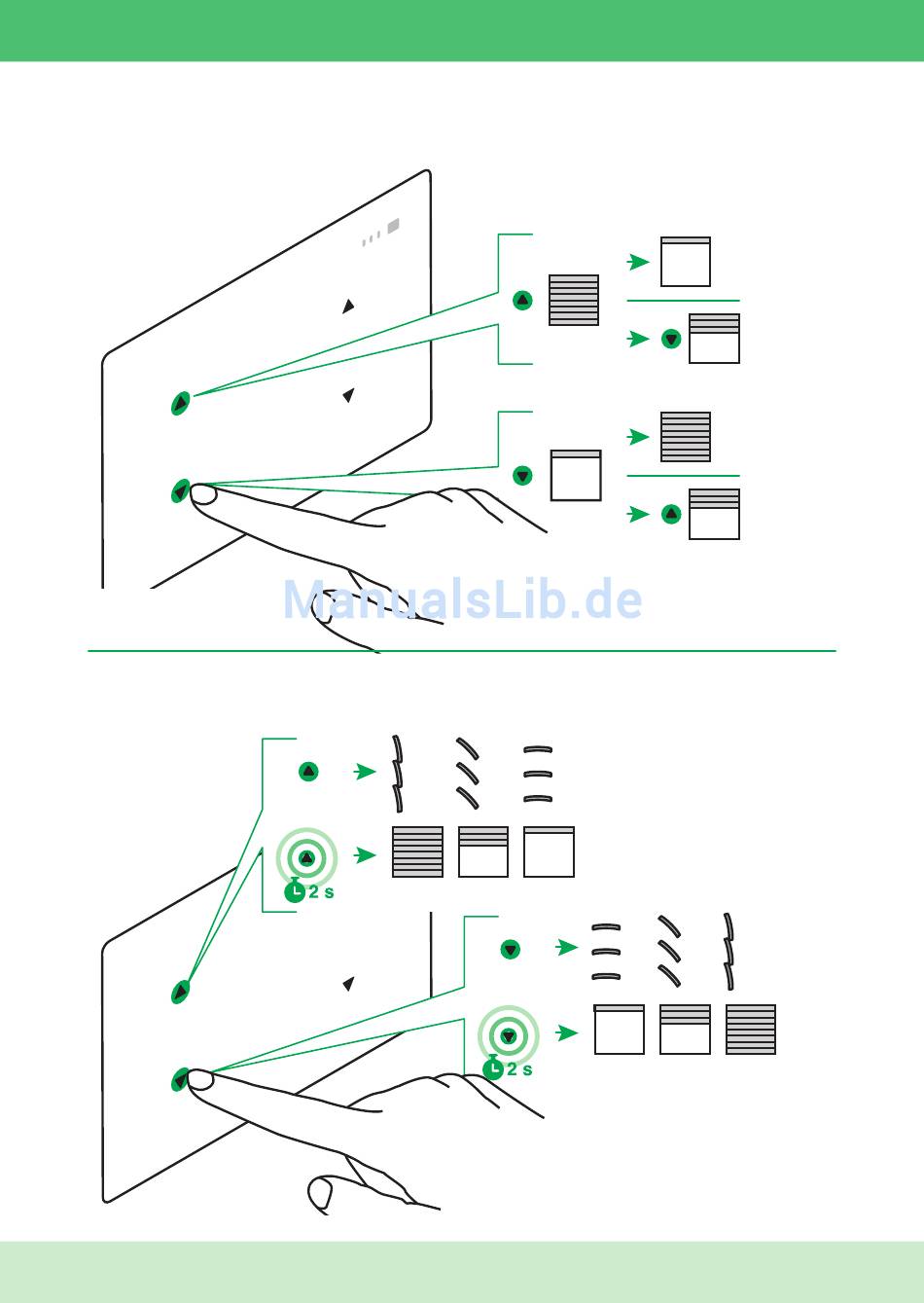 ManualsLib.de

2 s

2 s