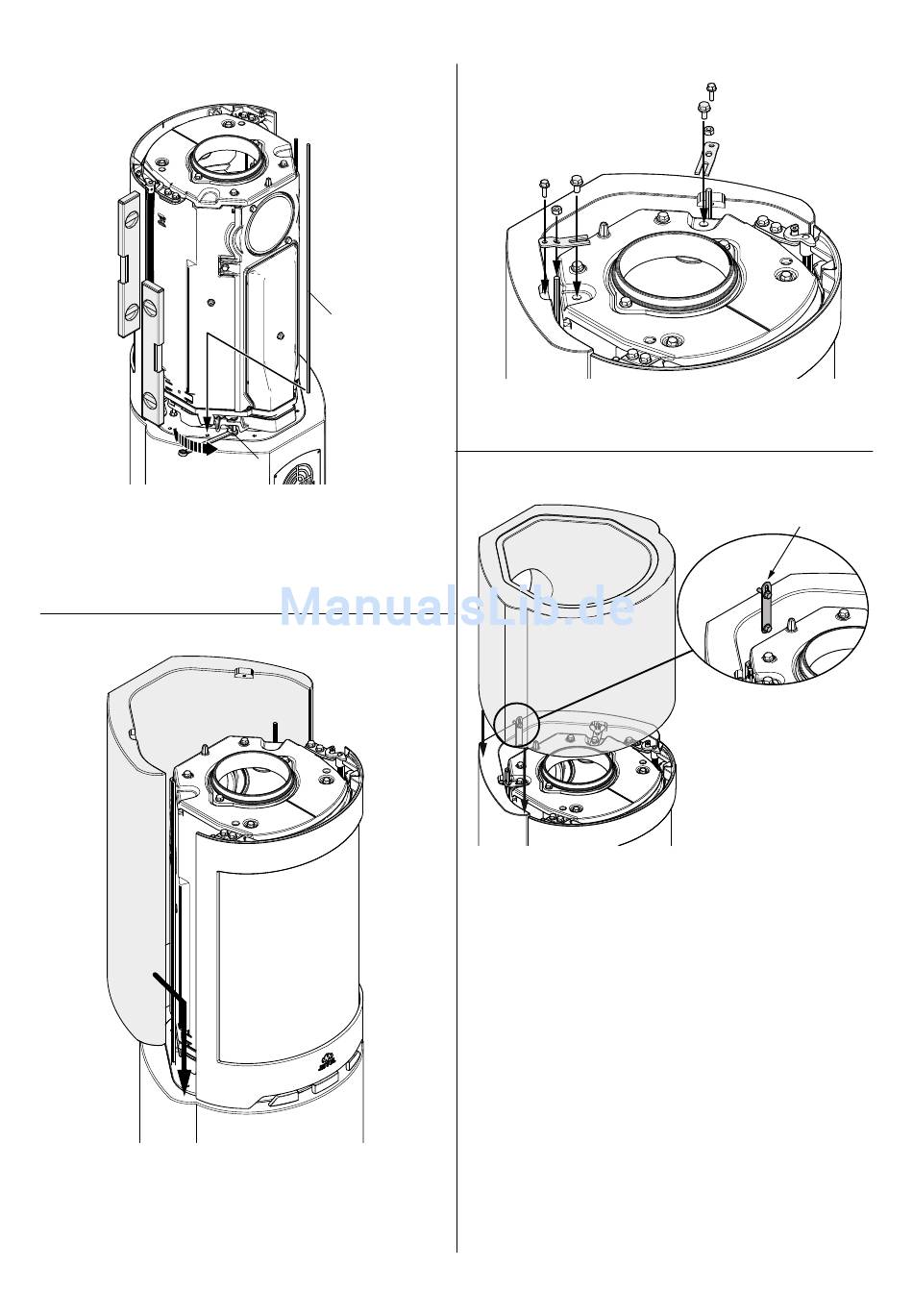 ManualsLib.de