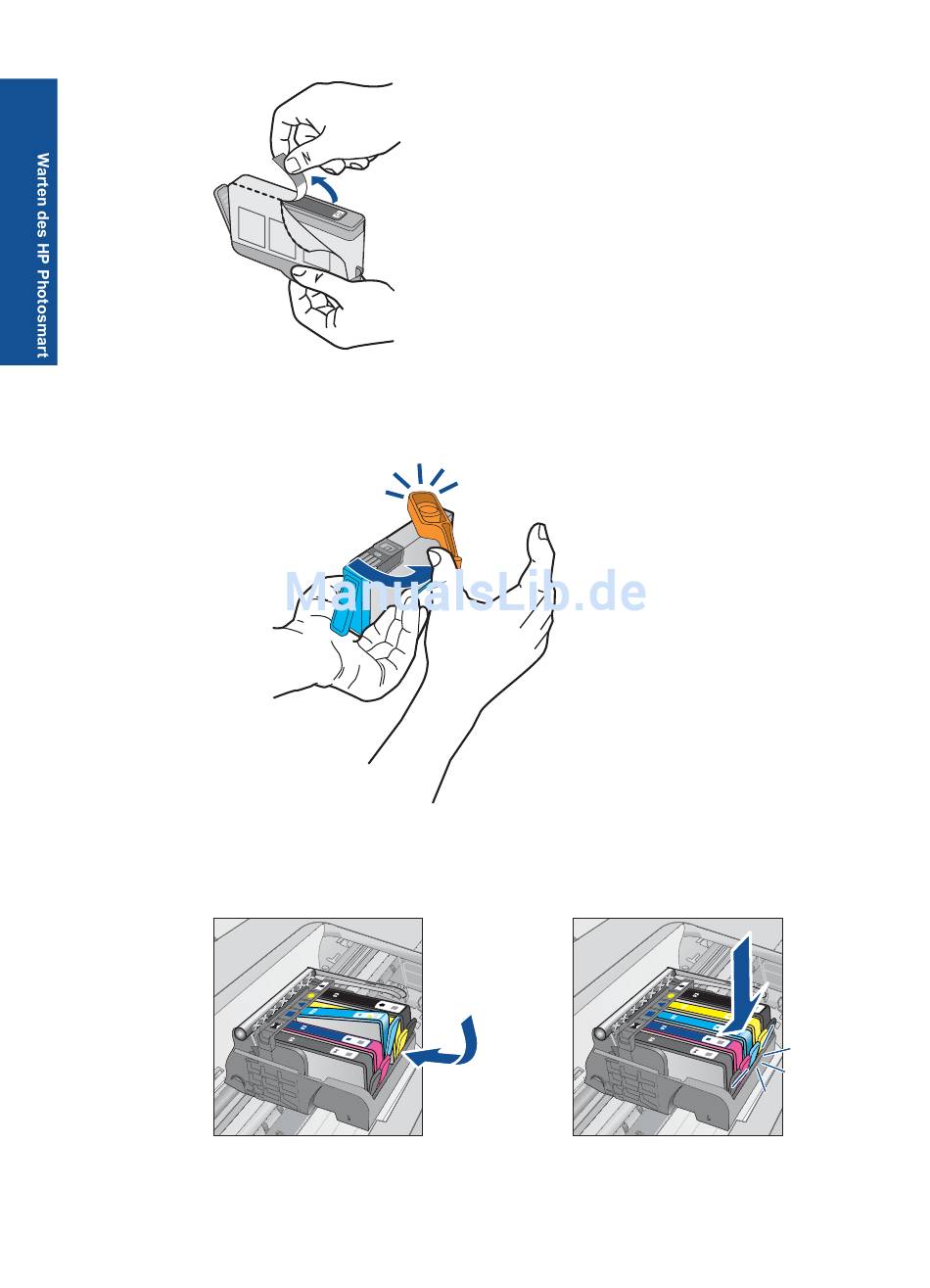 Warten des HP Photosmart

ManualsLib.de