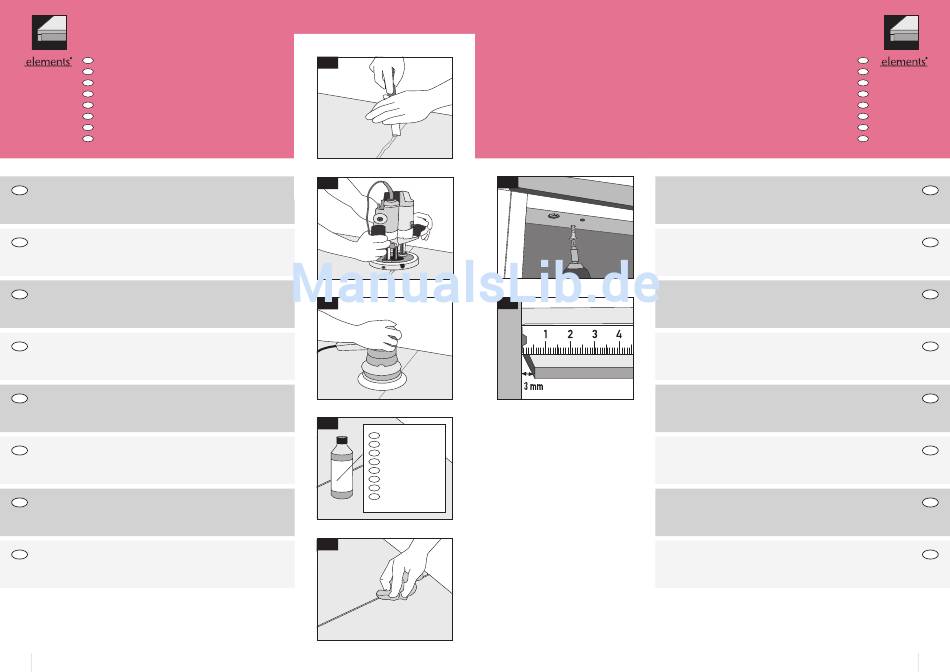 elements

elements

ManualsLib.de

1 2 3 4

3 mm