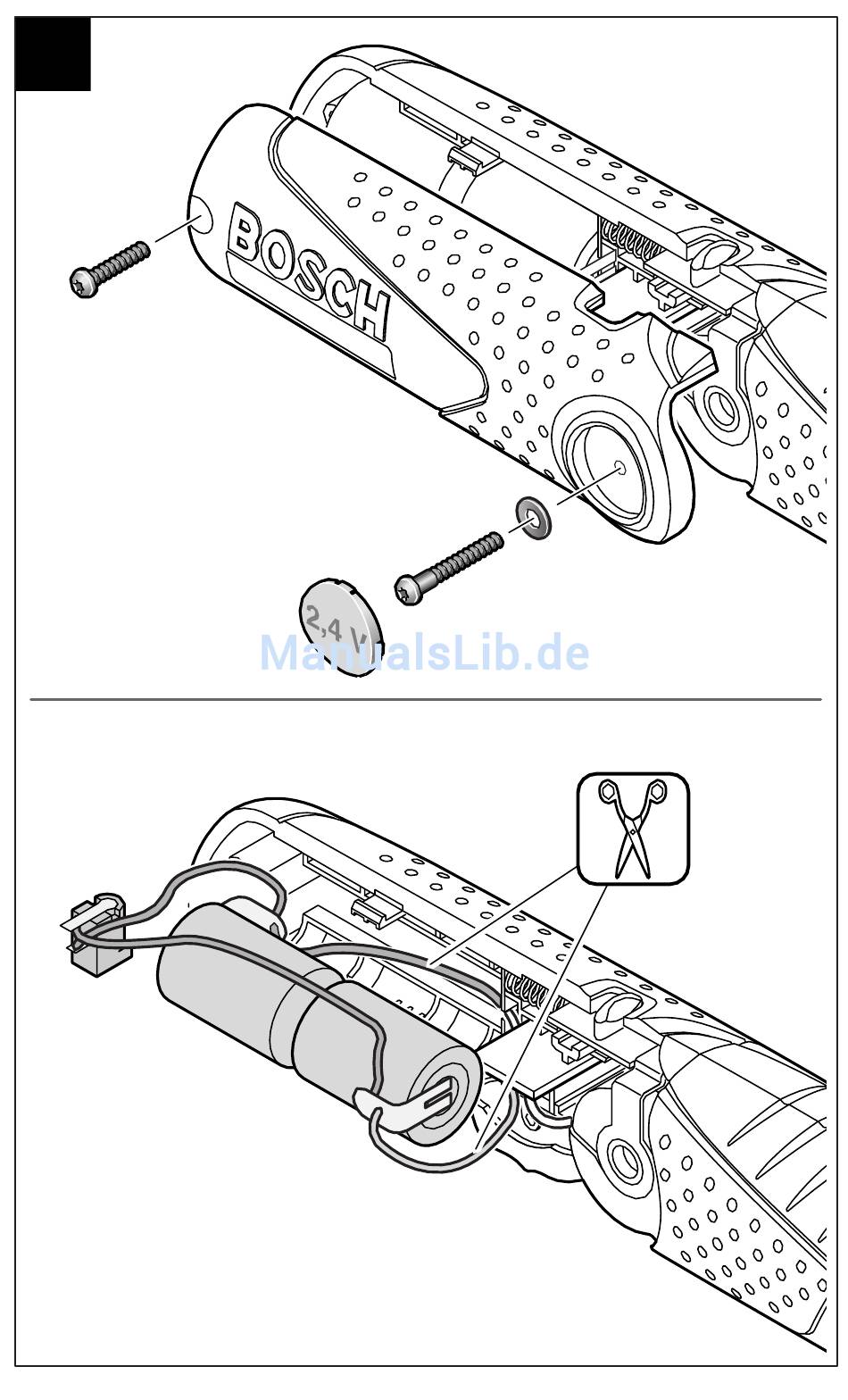 BOSCH

2,4 V

ManualsLib.de