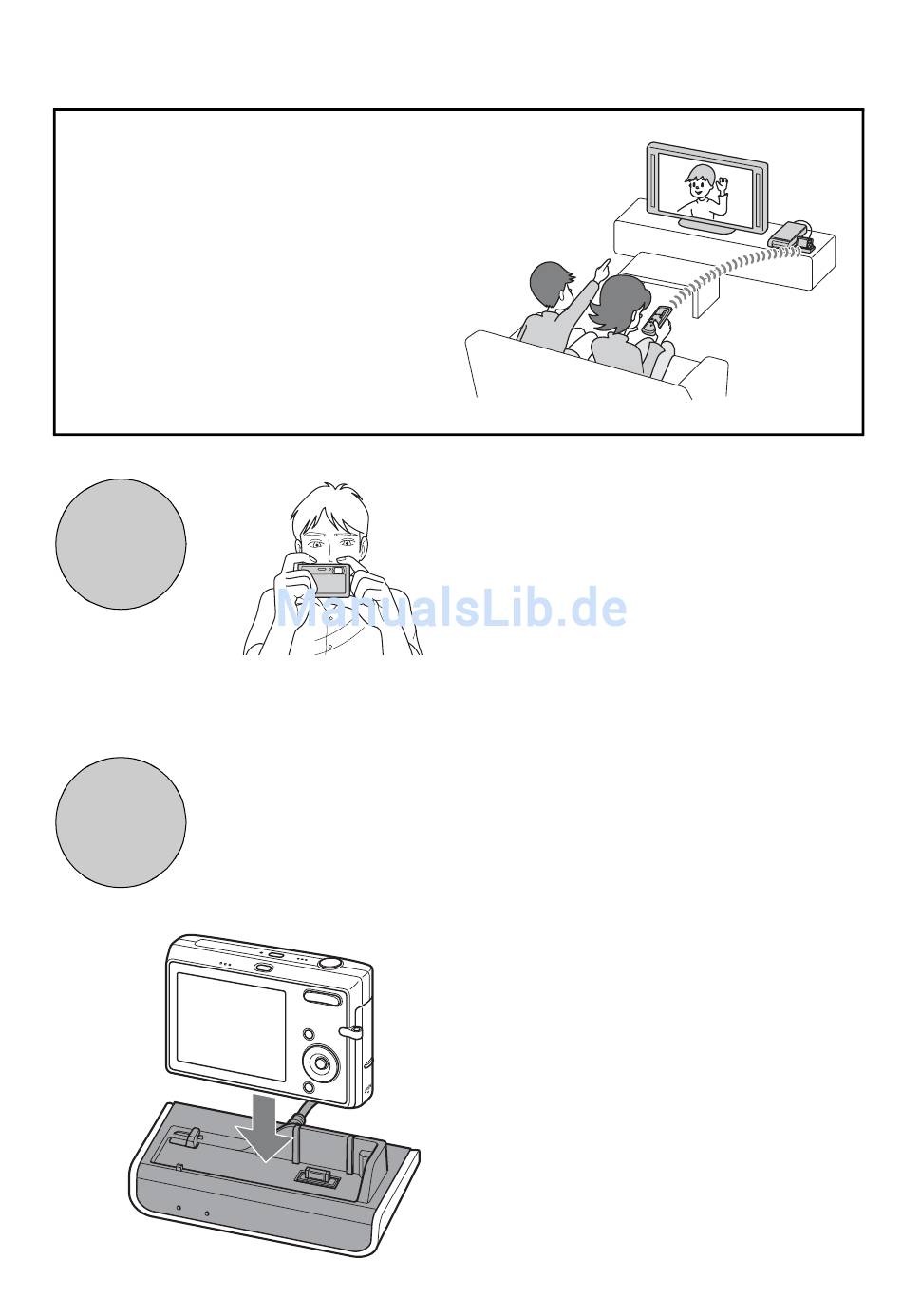 ManualsLib.de