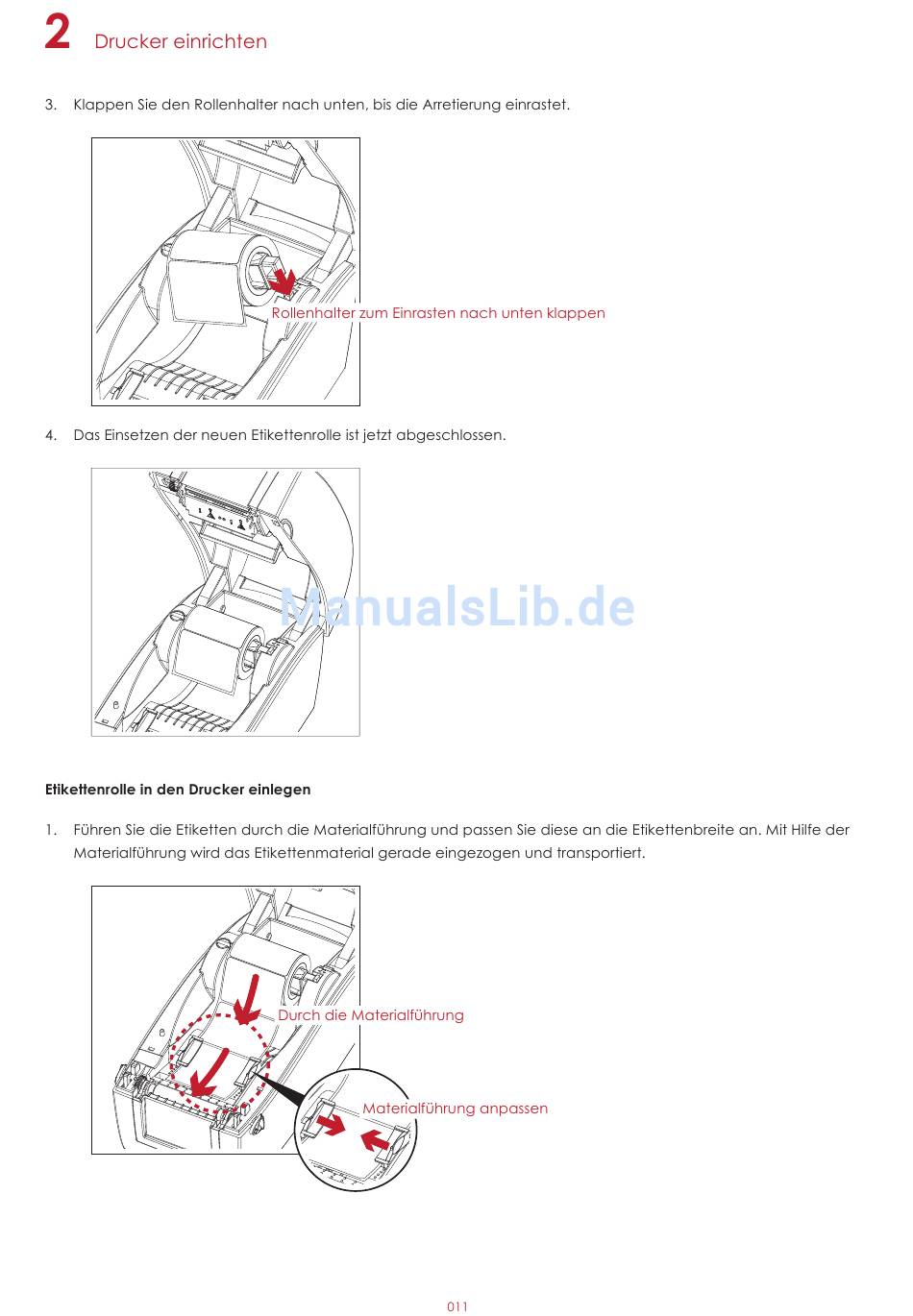 2 Drucker einrichten

3. Klappen Sie den Rollenhalter nach unten, bis die Arretierung einrastet.

Rollenhalter zum Einrasten nach unten klappen

4. Das Einsetzen der neuen Etikettenrolle ist jetzt abgeschlossen.

ManualsLib.de

Etikettenrolle in den Drucker einlegen

1. Führen Sie die Etiketten durch die Materialführung und passen Sie diese an die Etikettenbreite an. Mit Hilfe der Materialführung wird das Etikettenmaterial gerade eingezogen und transportiert.

Durch die Materialführung

Materialführung anpassen

011