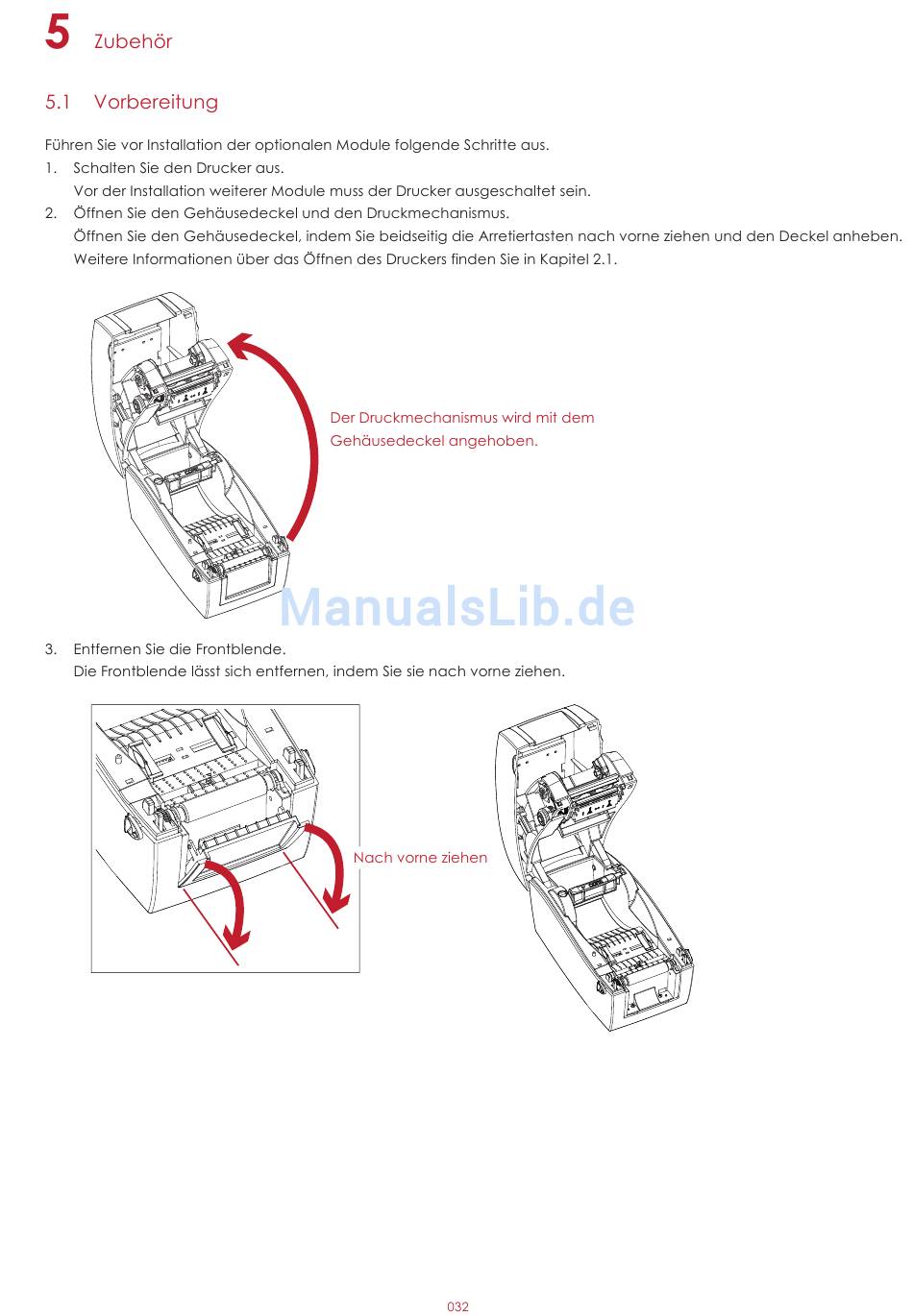 5 Zubehör

5.1 Vorbereitung

Führen Sie vor Installation der optionalen Module folgende Schritte aus.

1. Schalten Sie den Drucker aus.
Vor der Installation weiterer Module muss der Drucker ausgeschaltet sein.

2. Öffnen Sie den Gehäusedeckel und den Druckmechanismus.
Öffnen Sie den Gehäusedeckel, indem Sie beidseitig die Arretiertasten nach vorne ziehen und den Deckel anheben.
Weitere Informationen über das Öffnen des Druckers finden Sie in Kapitel 2.1.

Der Druckmechanismus wird mit dem Gehäusedeckel angehoben.

ManualsLib.de

3. Entfernen Sie die Frontblende.
Die Frontblende lässt sich entfernen, indem Sie sie nach vorne ziehen.

Nach vorne ziehen

032