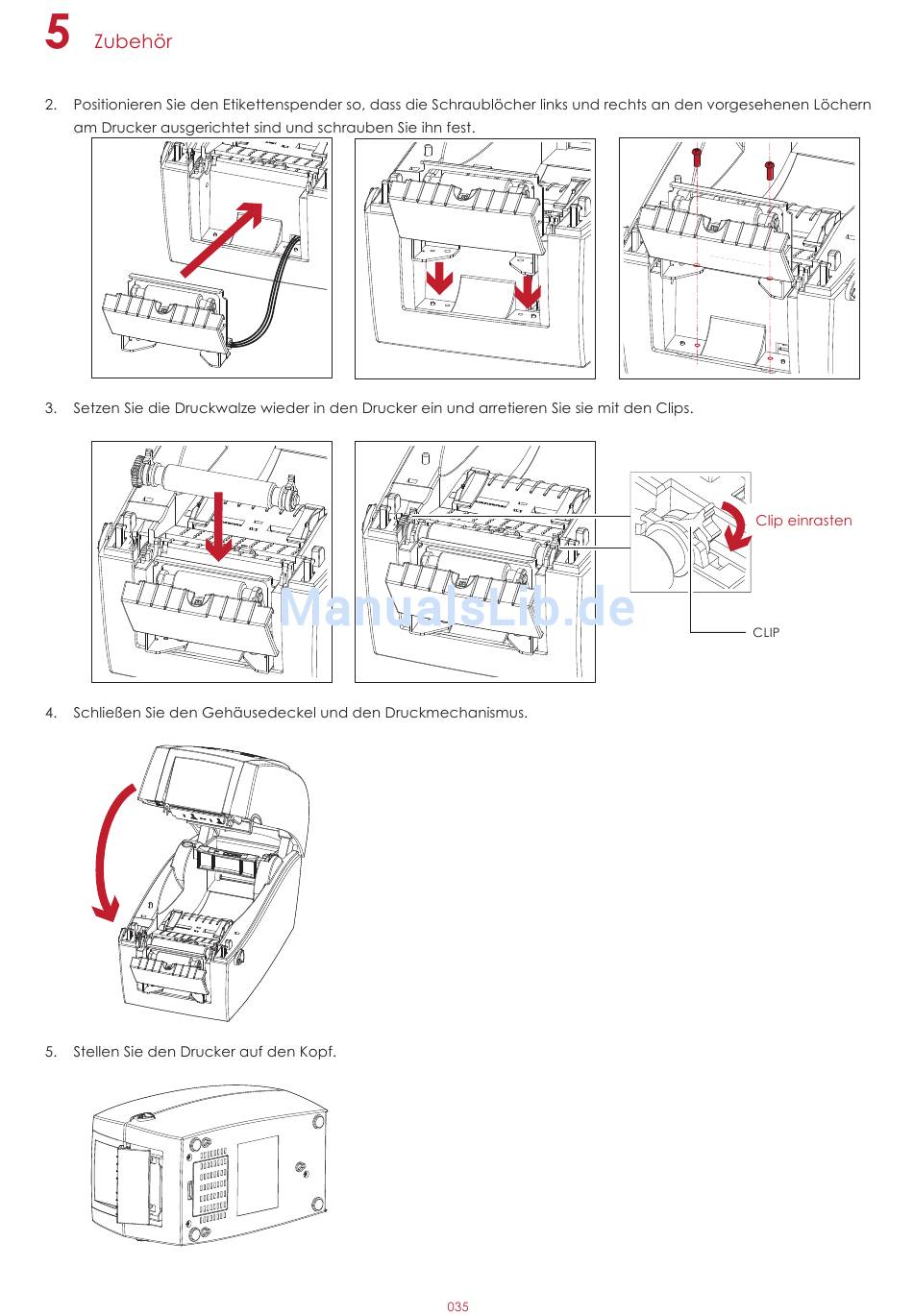 5 Zubehör

2. Positionieren Sie den Etikettenspender so, dass die Schraublöcher links und rechts an den vorgesehenen Löchern am Drucker ausgerichtet sind und schrauben Sie ihn fest.

3. Setzen Sie die Druckwalze wieder in den Drucker ein und arretieren Sie sie mit den Clips.

Clip einrasten

CLIP

ManualsLib.de

4. Schließen Sie den Gehäusedeckel und den Druckmechanismus.

5. Stellen Sie den Drucker auf den Kopf.

035