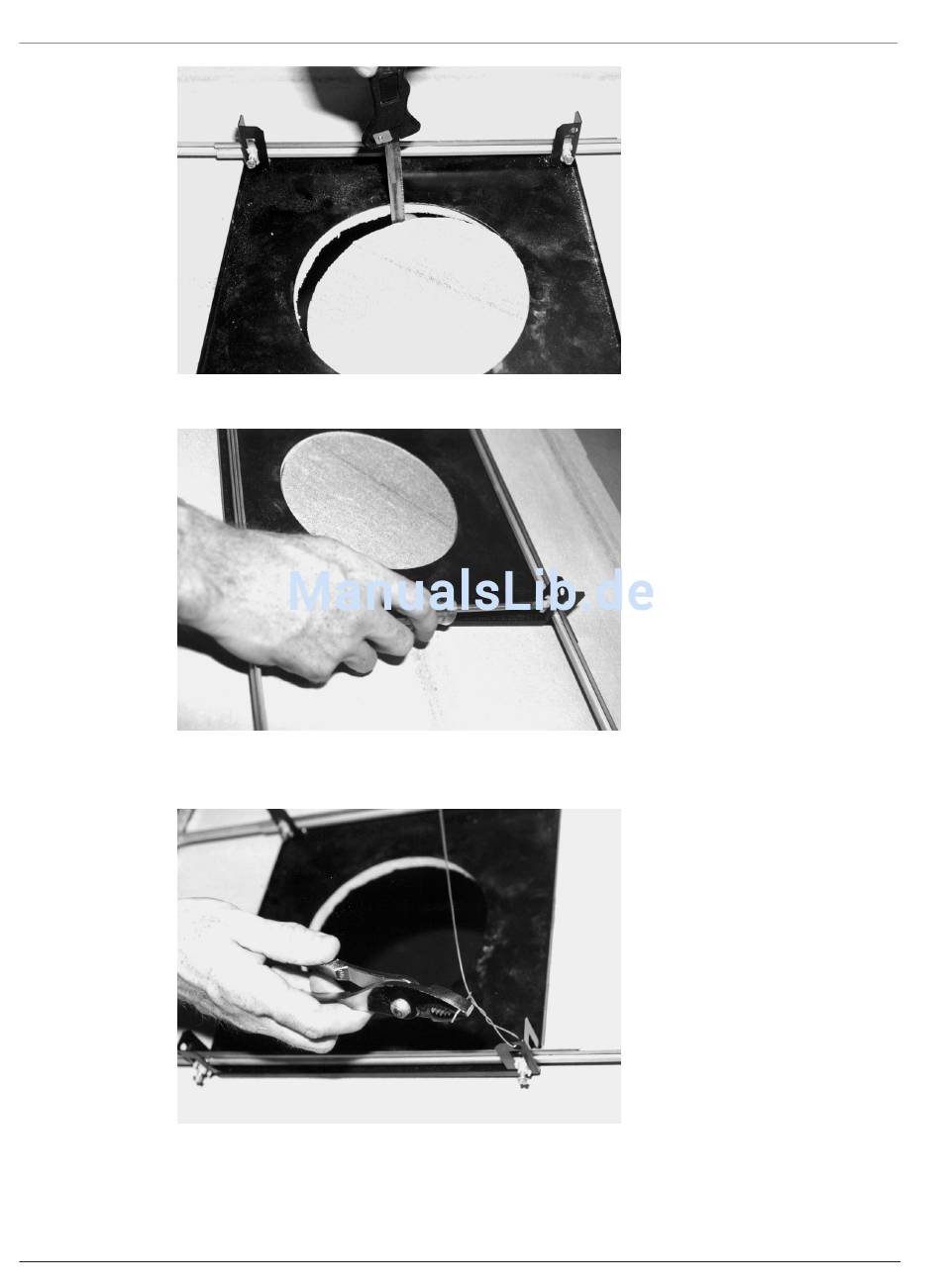 ManualsLib.de