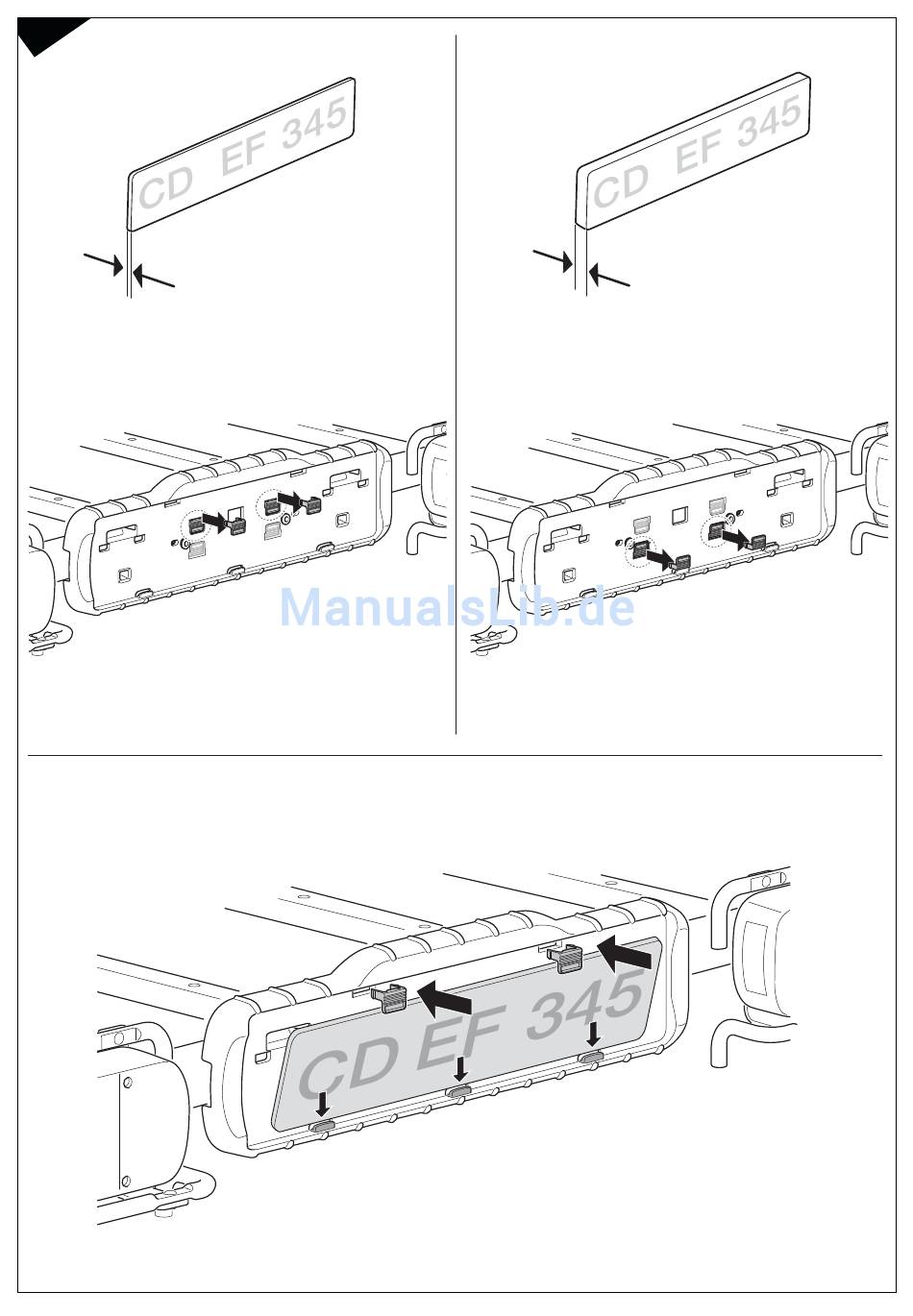 CD EF 345

CD EF 345

ManualsLib.de

CD EF 345