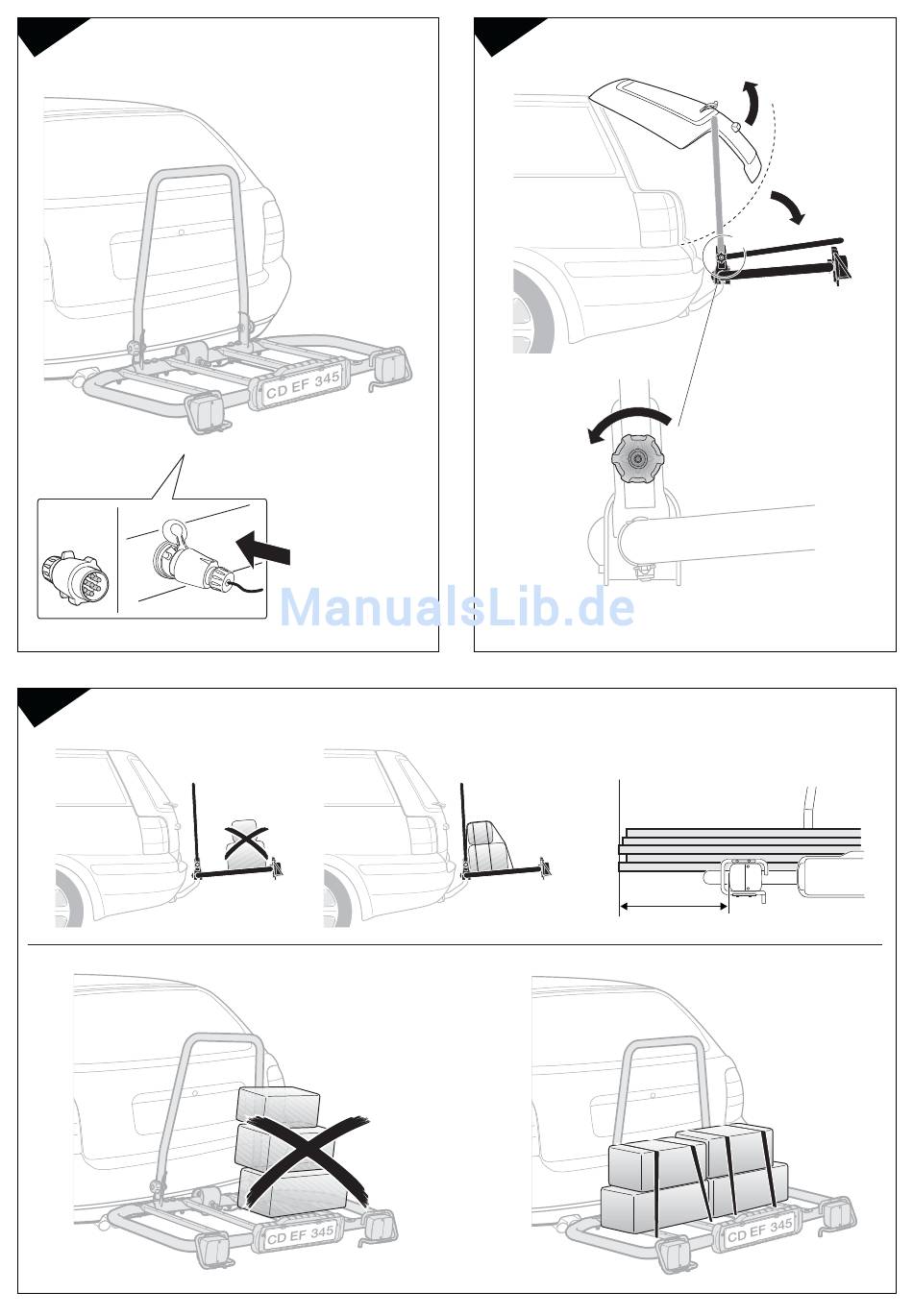 CD EF 345

ManualsLib.de

CD EF 345

CD EF 345