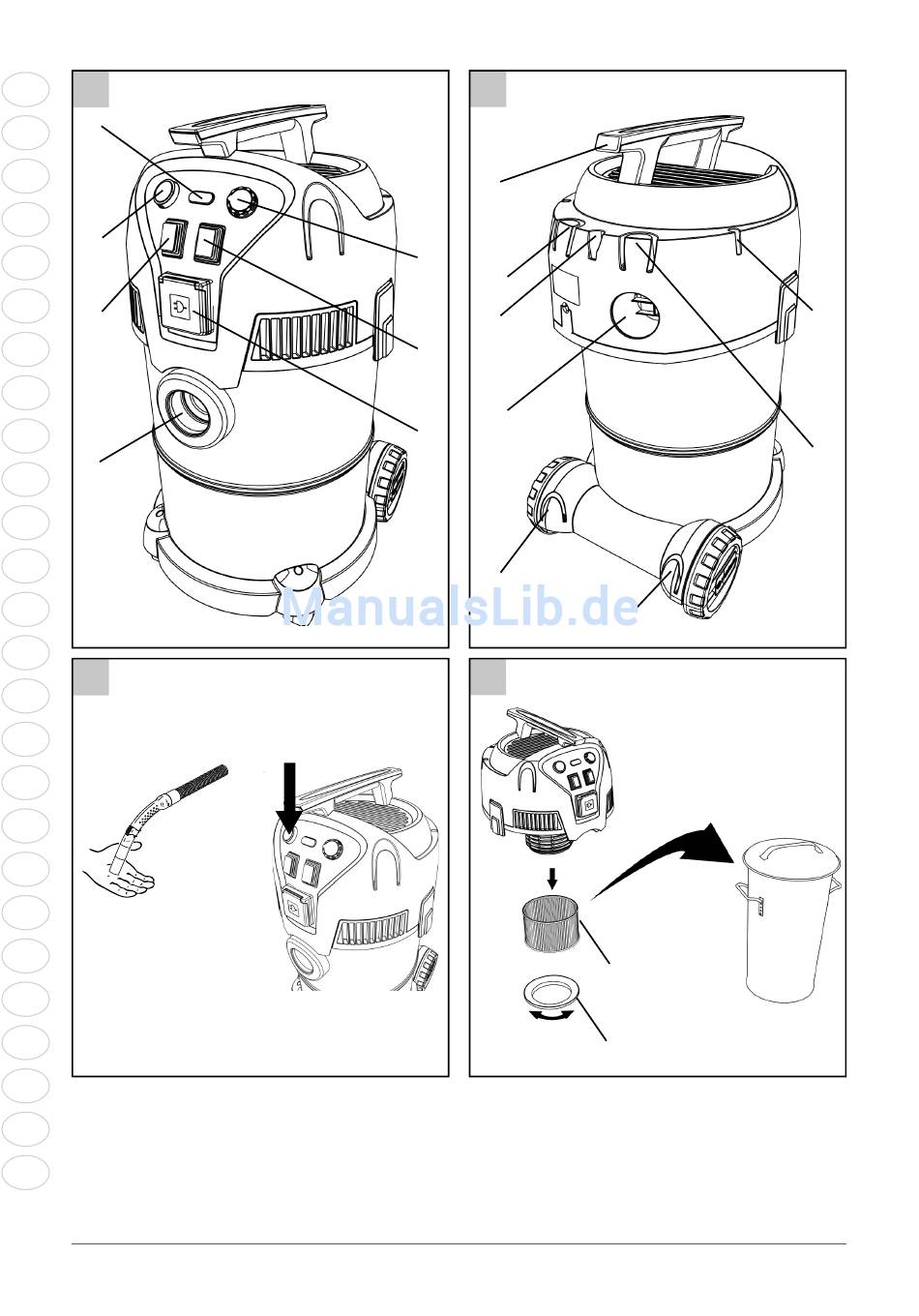 ManualsLib.de