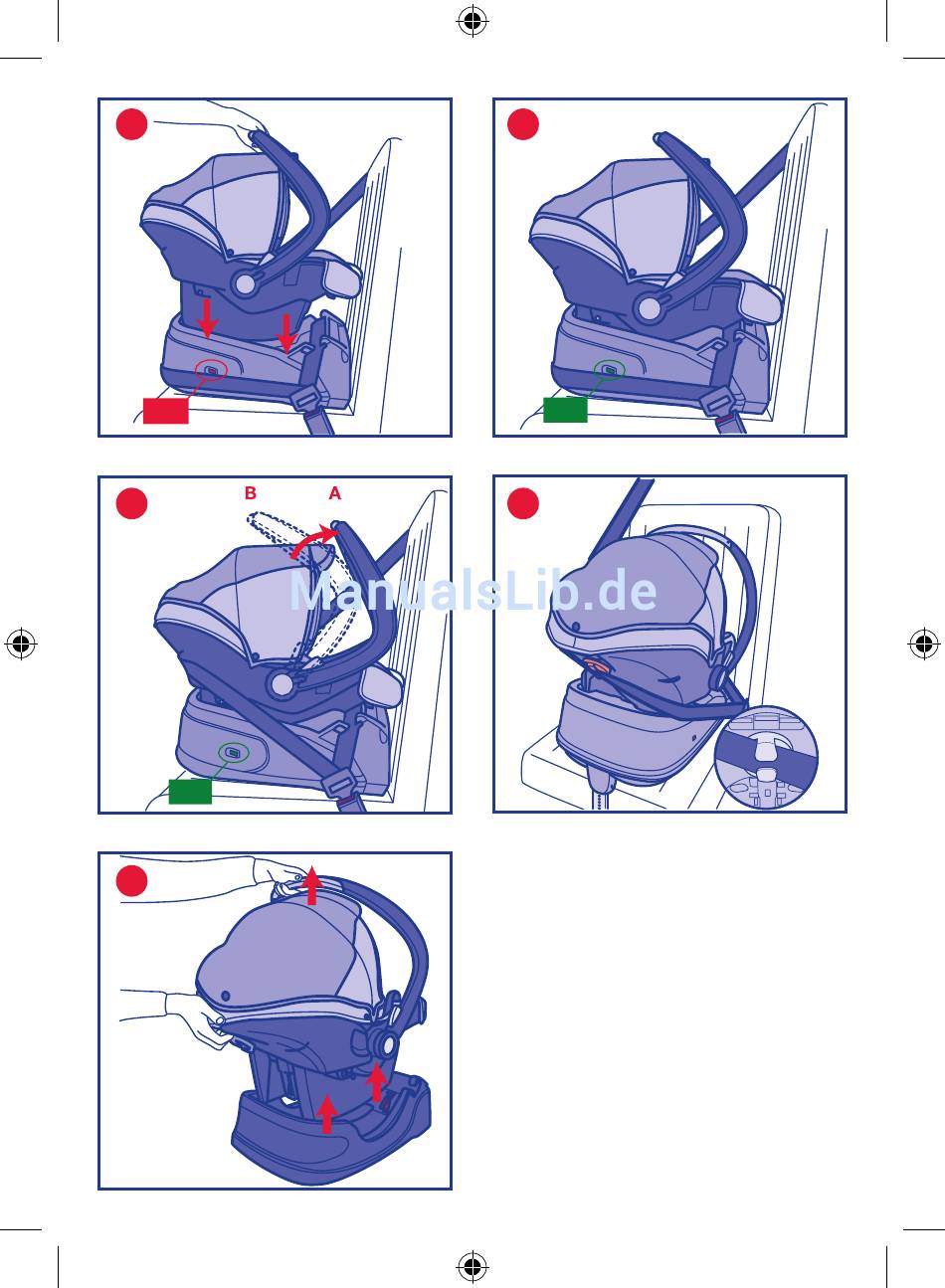 B A

ManualsLib.de