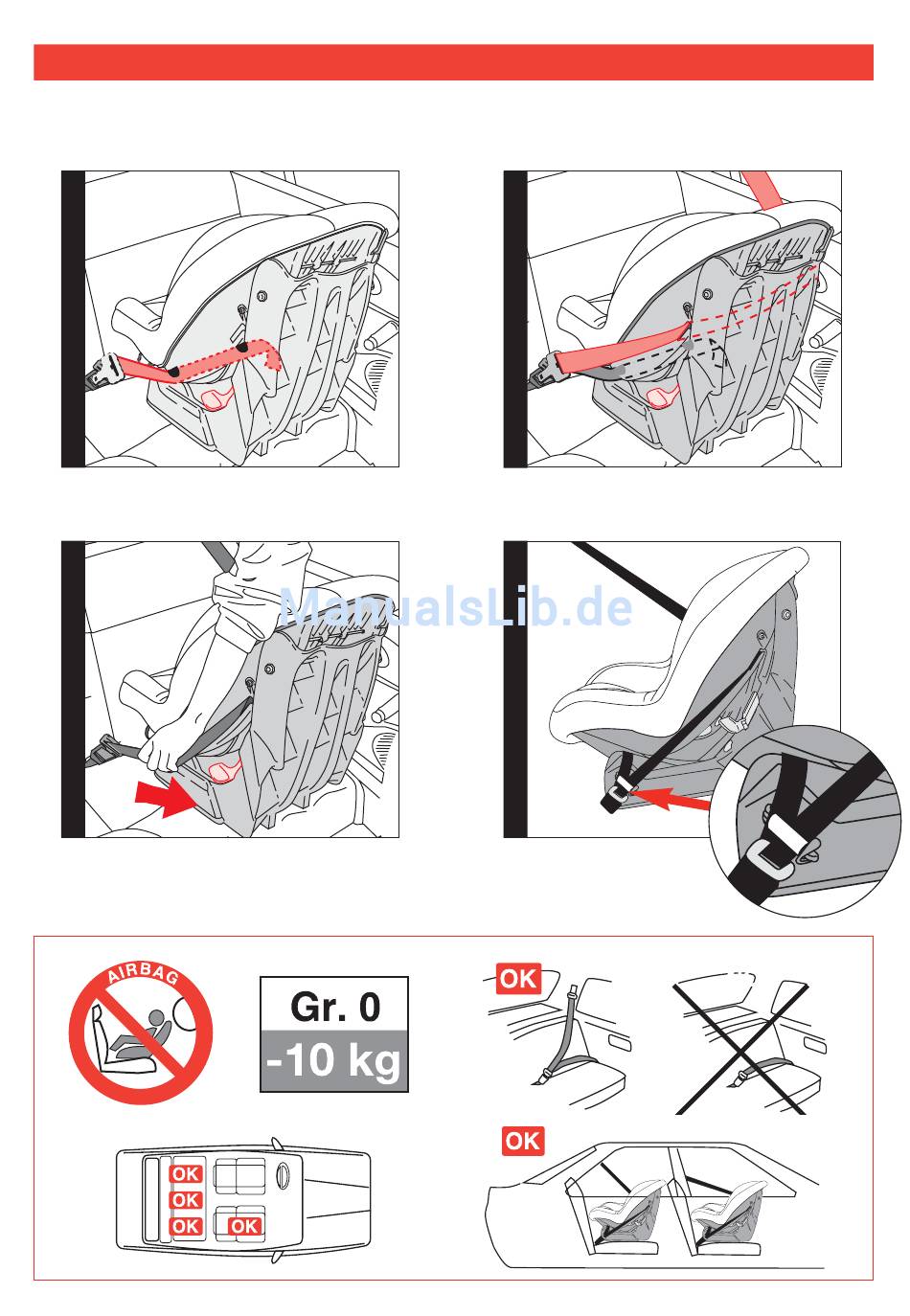 ManualsLib.de

AIRBAG

Gr. 0
-10 kg

OK
OK
OK
OK

OK

OK