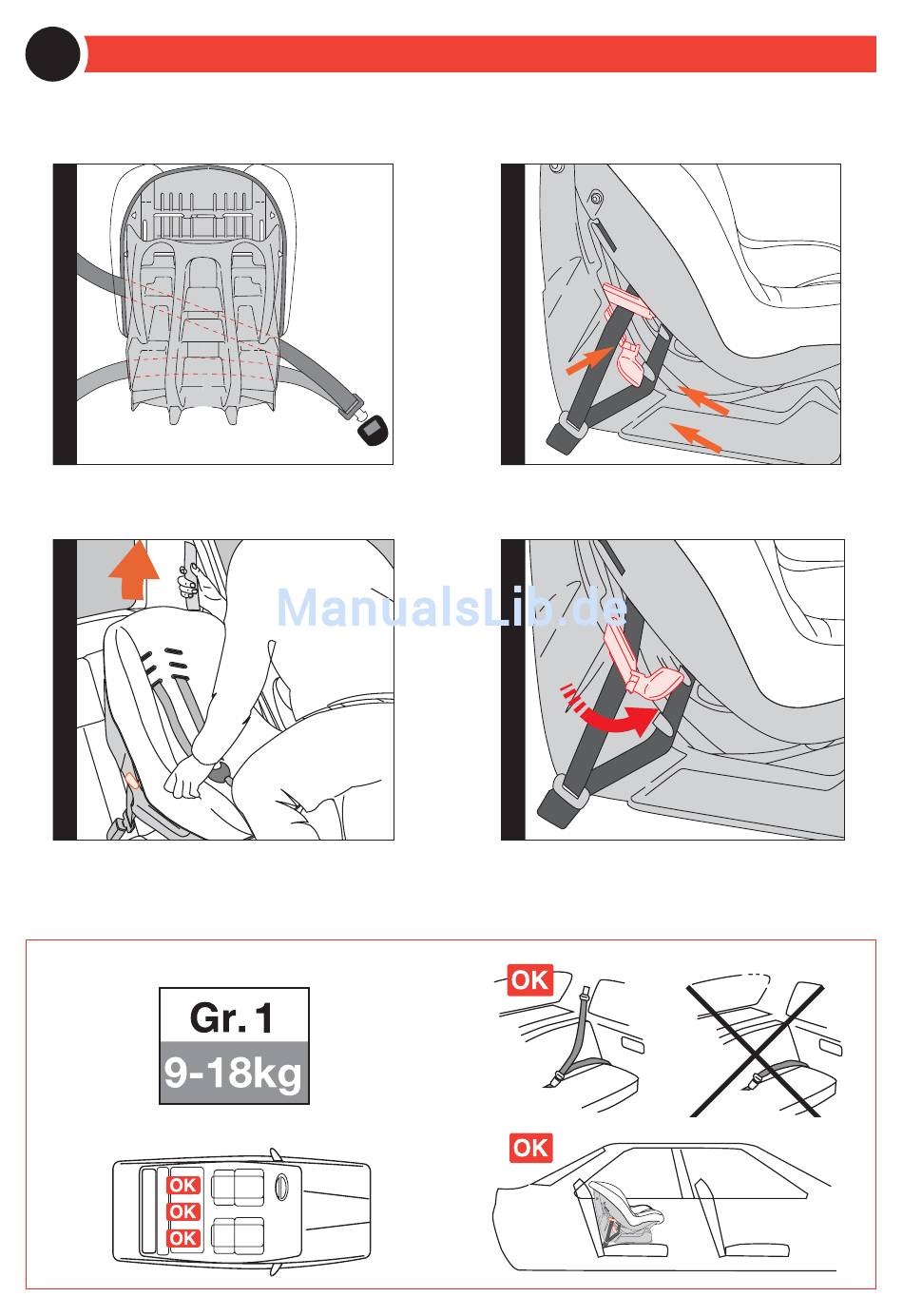 ManualsLib.de

Gr. 1
9-18kg

OK
OK
OK

OK

OK