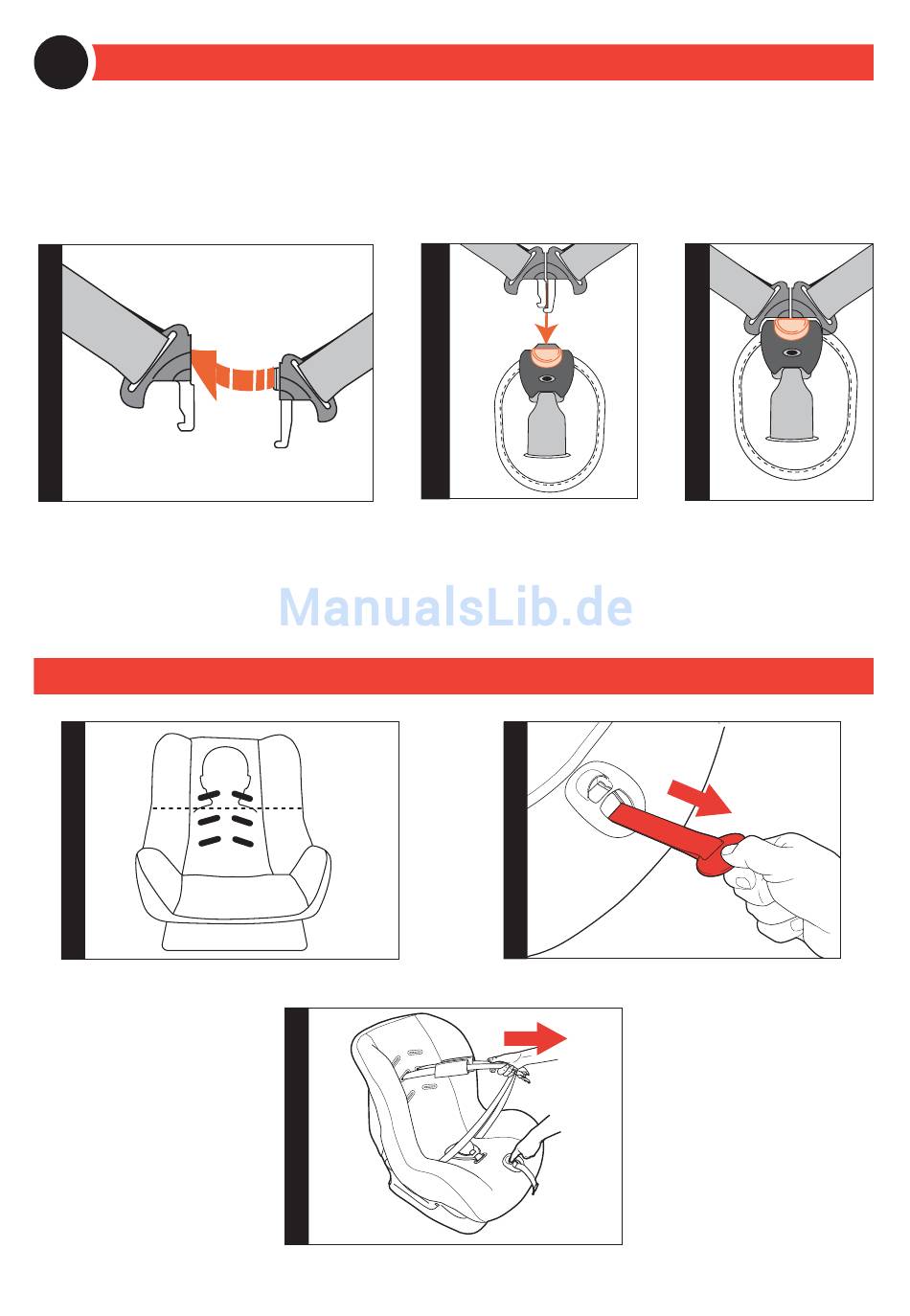 ManualsLib.de