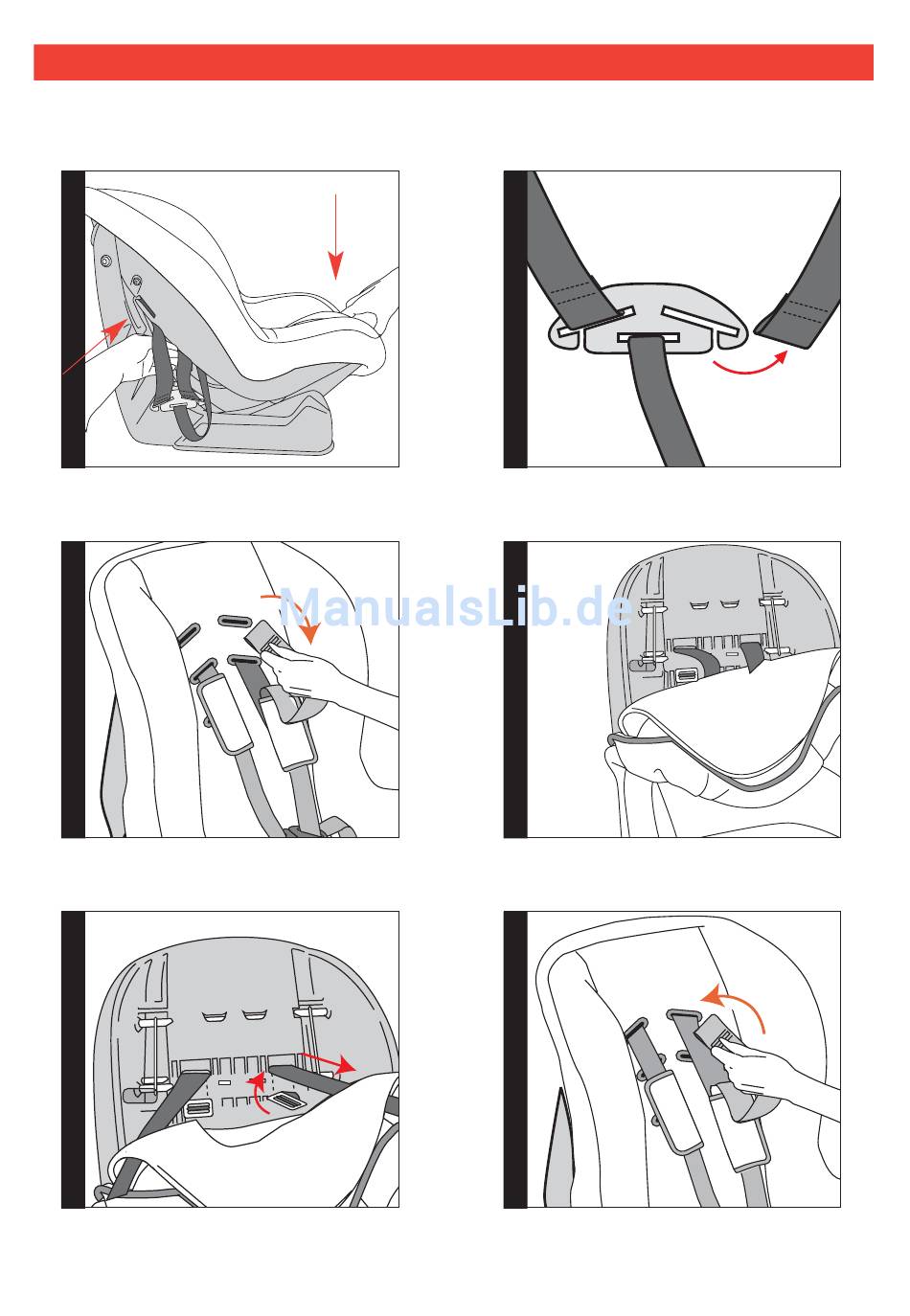 ManualsLib.de