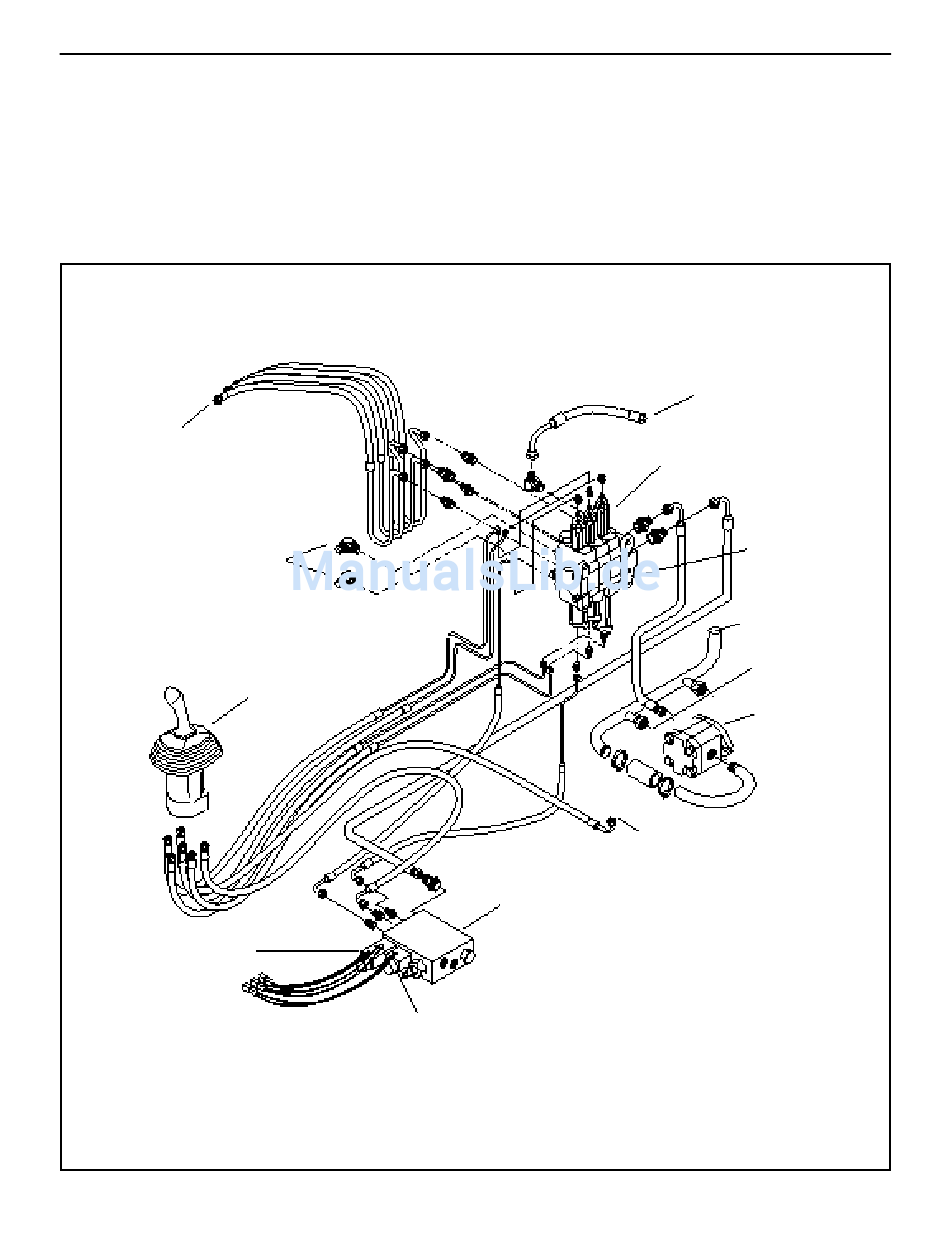 ManualsLib.de