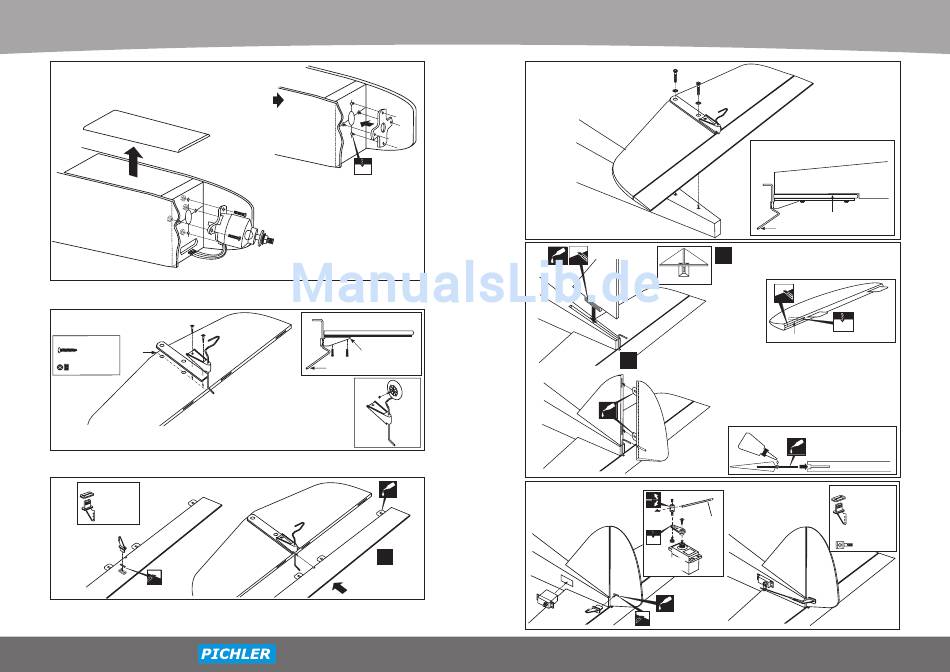 ManualsLib.de

PICHLER