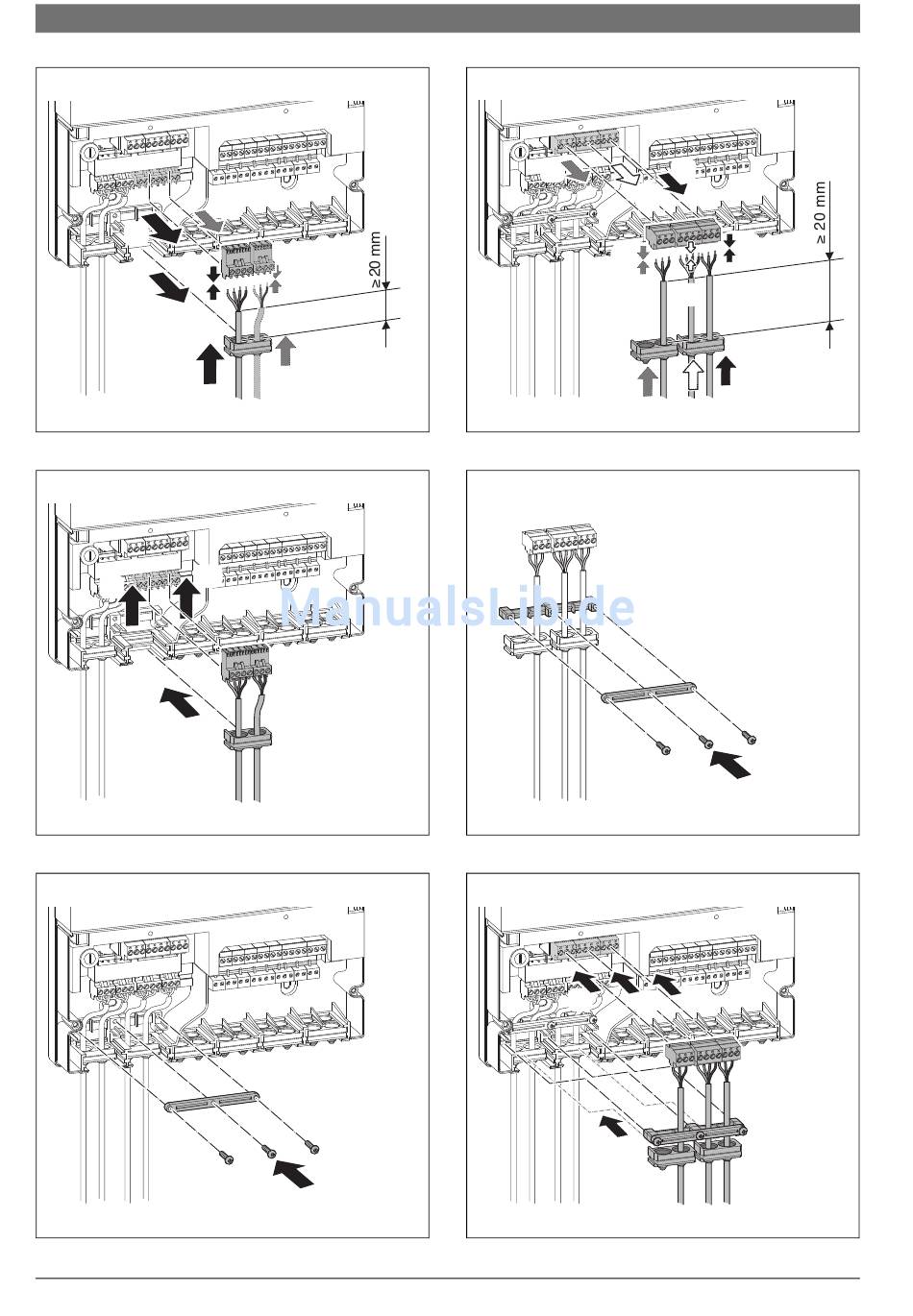 ≥ 20 mm

≥ 20 mm

ManualsLib.de