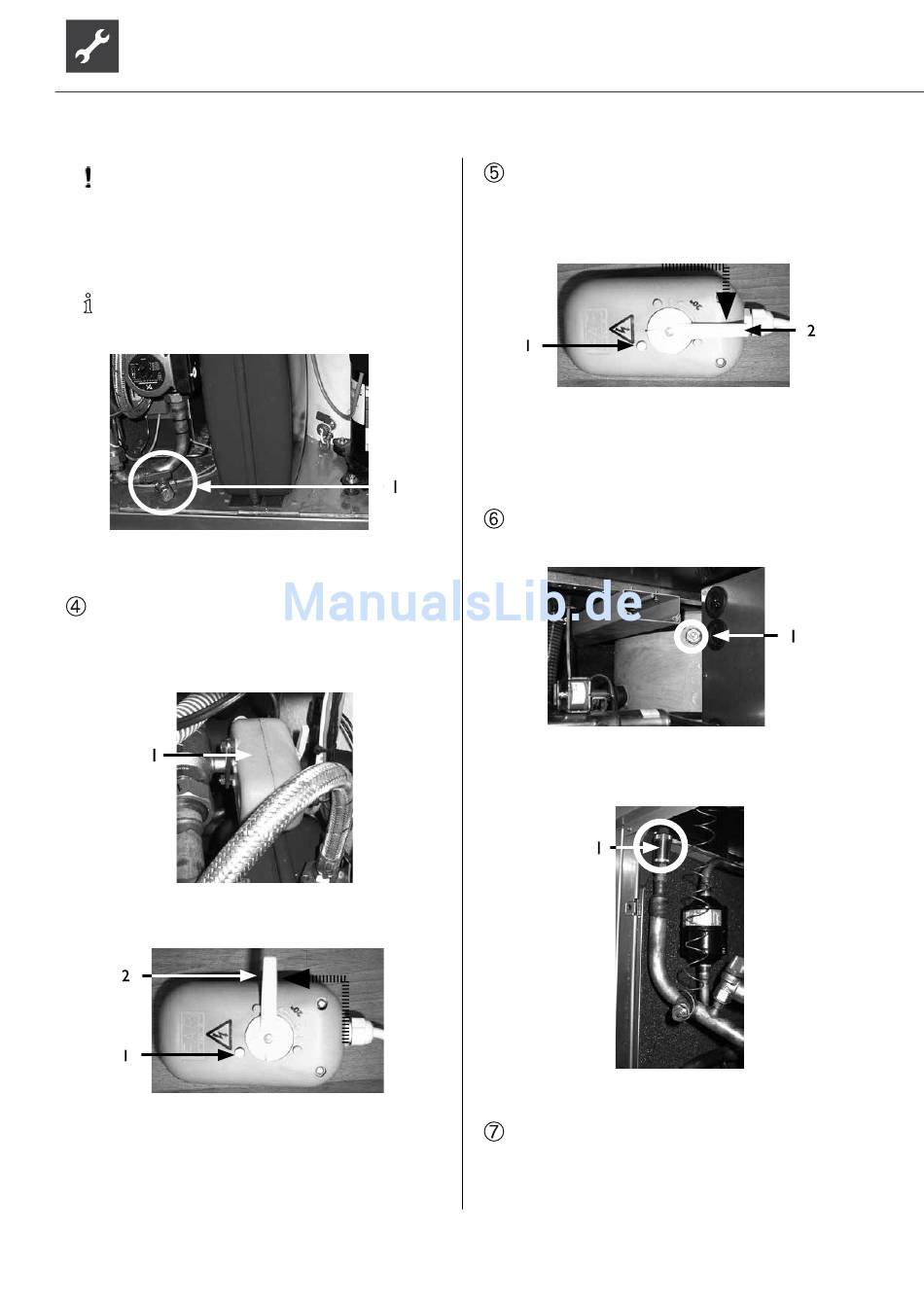 !

ℹ

1

④

1

2

1

⑤

1

2

⑥

1

1

⑦

ManualsLib.de