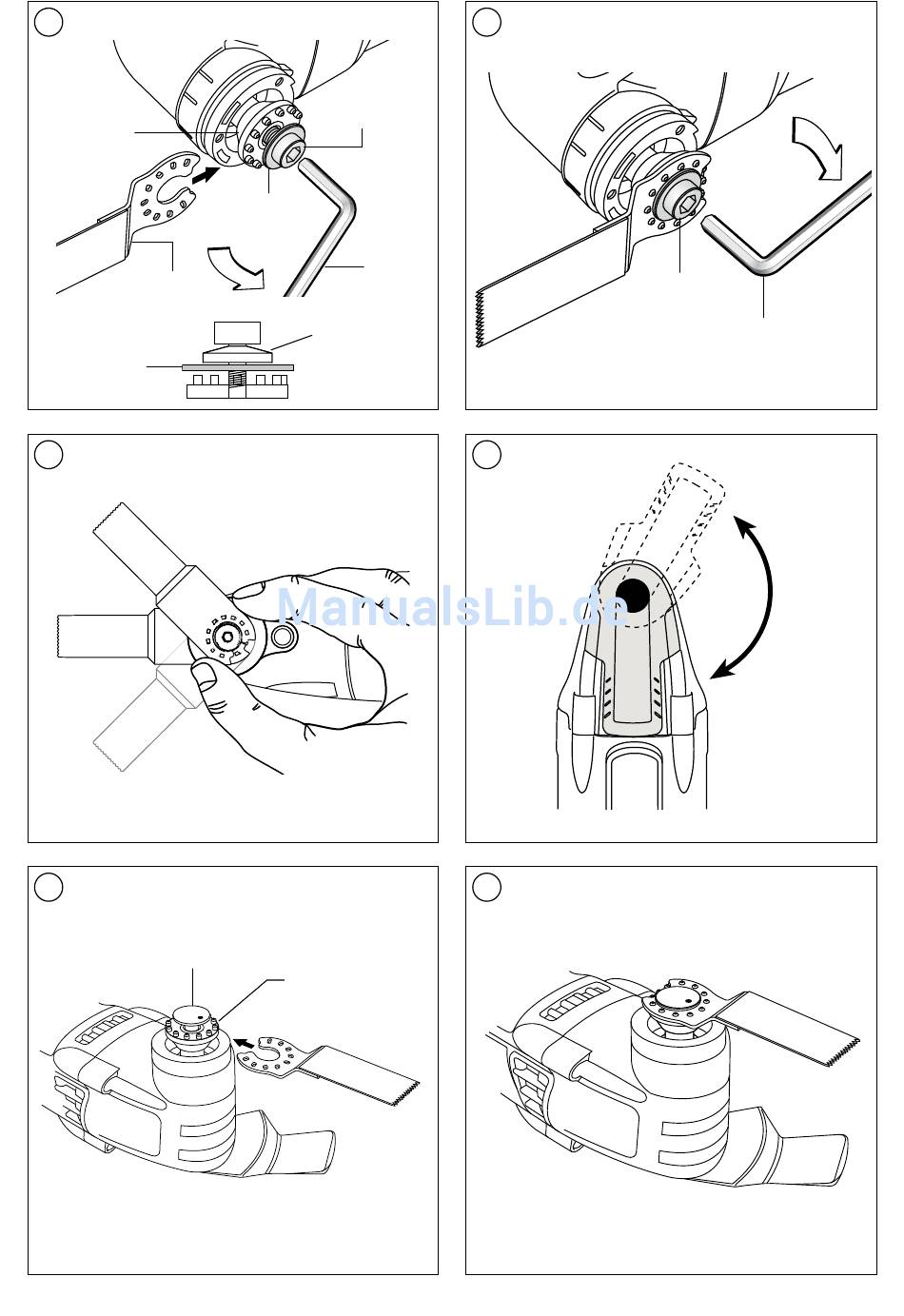 ManualsLib.de