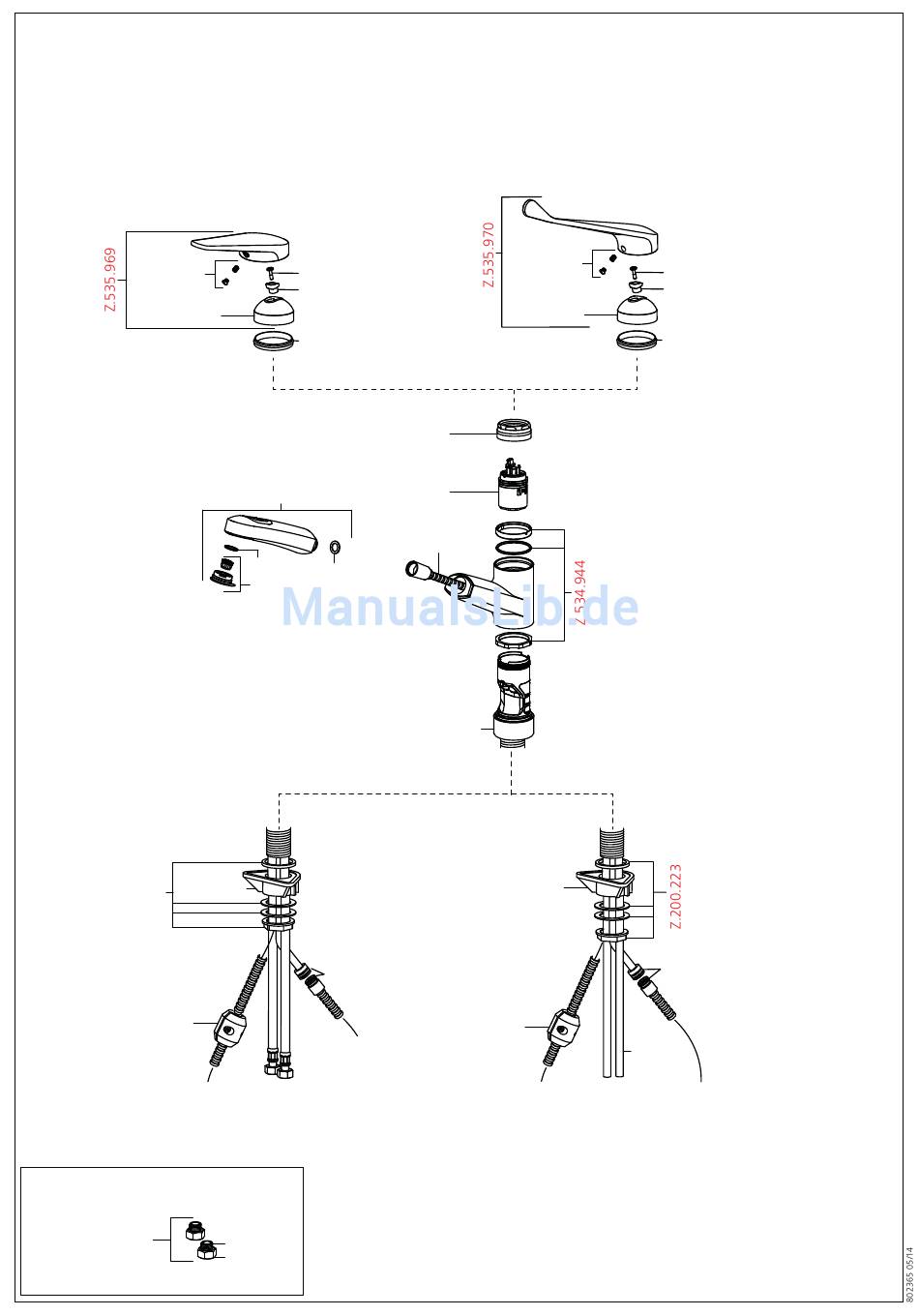 Z.535.969

Z.535.970

Z.534.944

ManualsLib.de

Z.200.223

802365 05/14