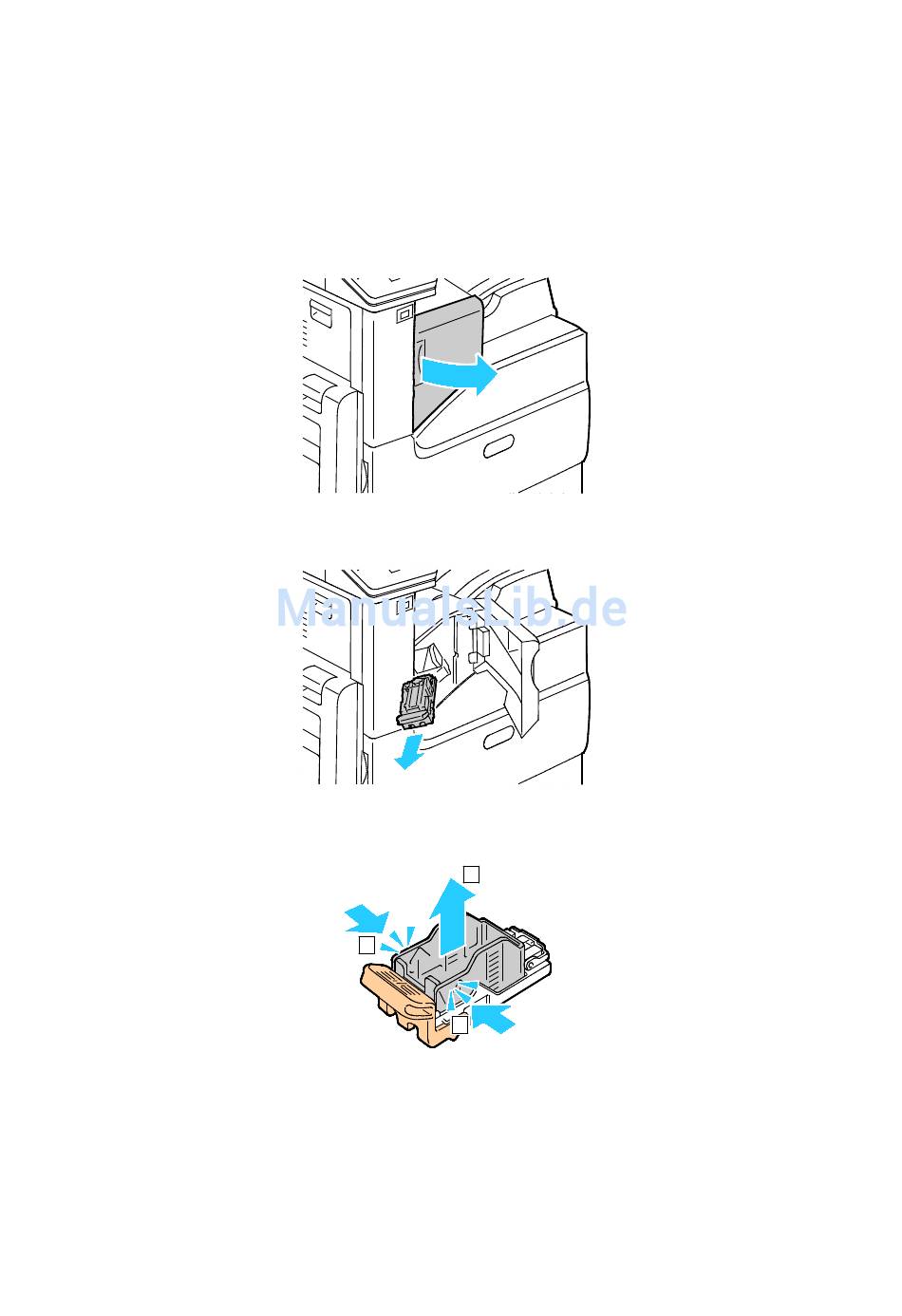 ManualsLib.de