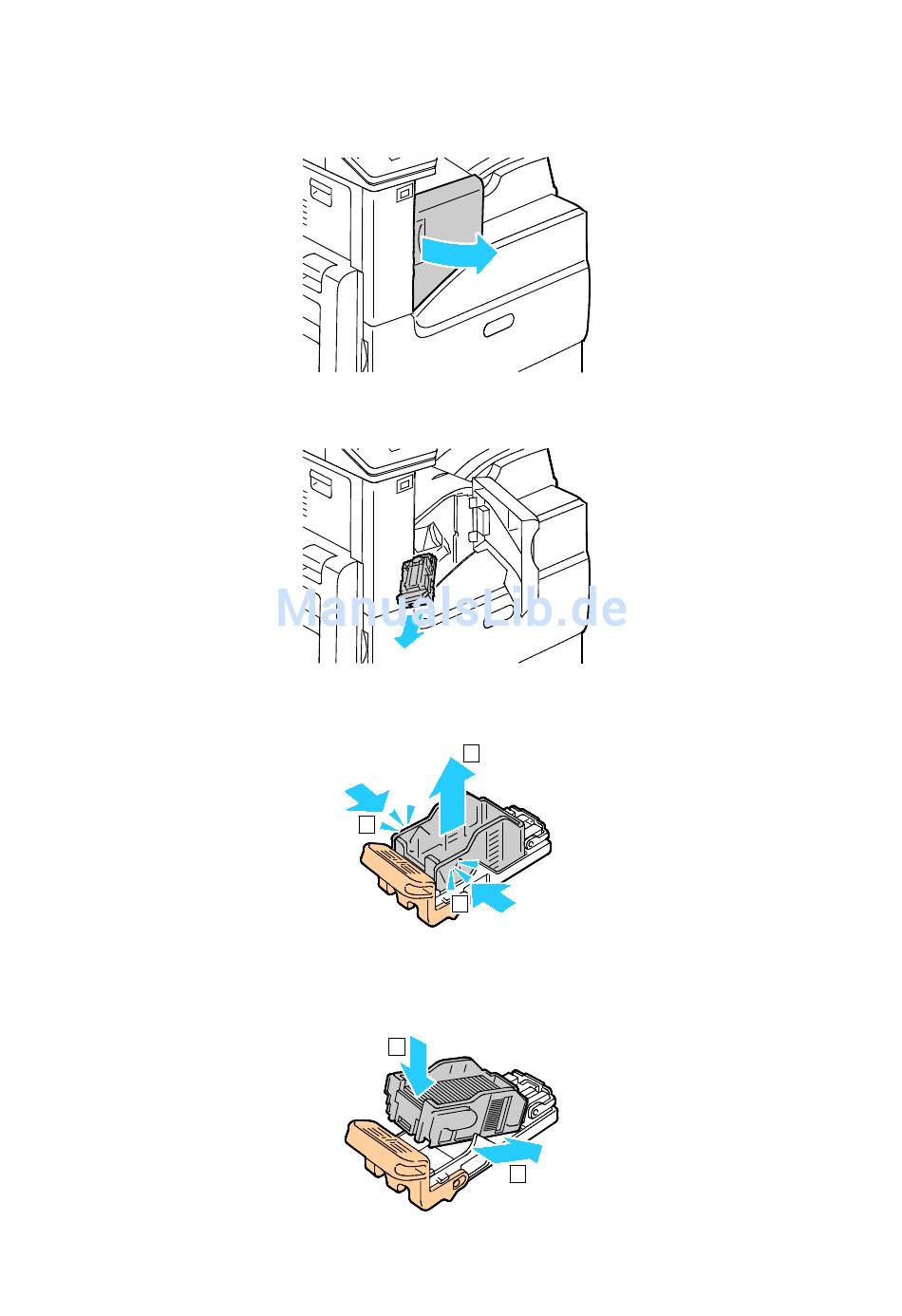 ManualsLib.de