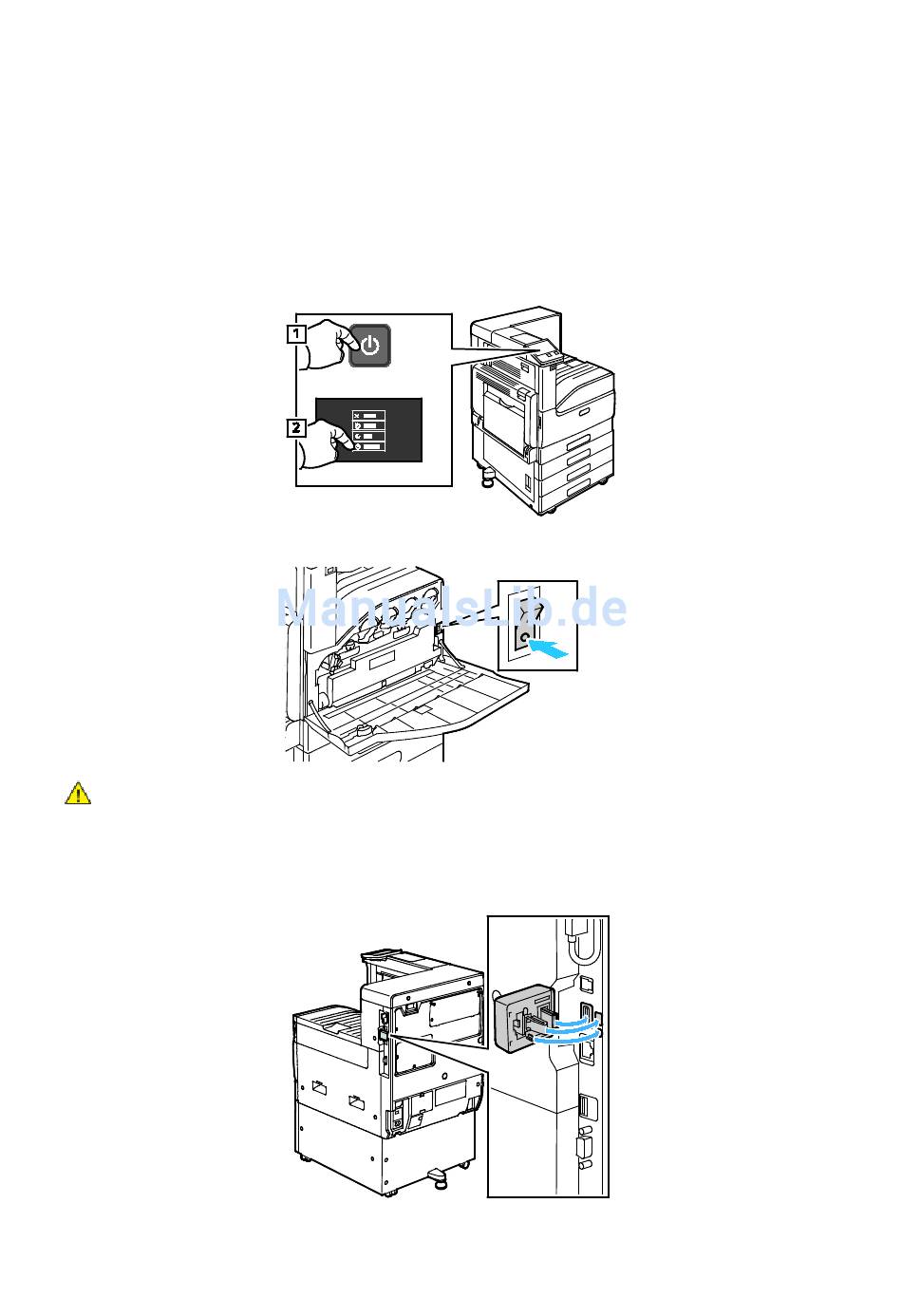 1

2

ManualsLib.de