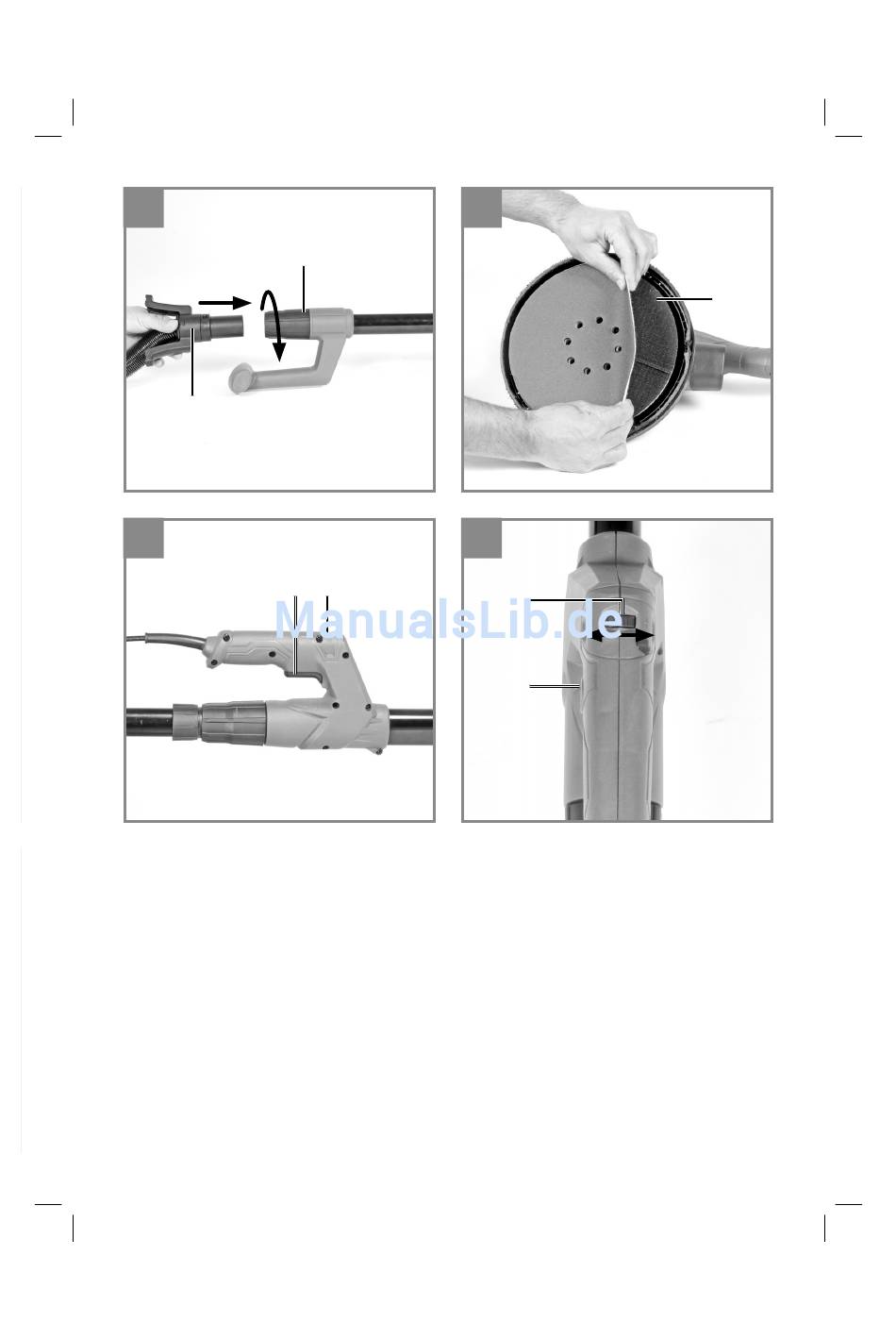 ManualsLib.de